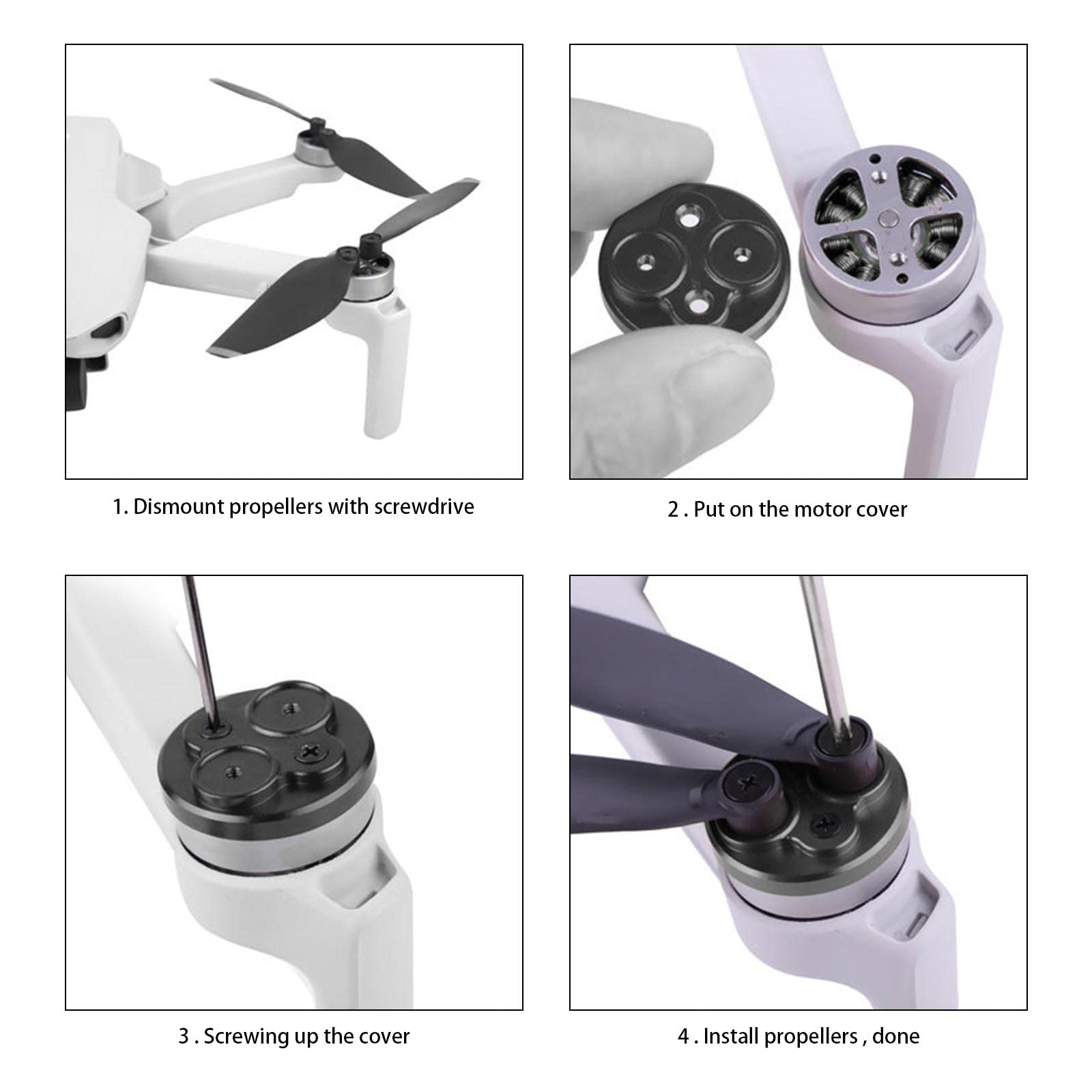 1. Dismount propellers with screwdrive

2 . Put on the motor cover

3 . Screwing up the cover

4 . Install propellers , done