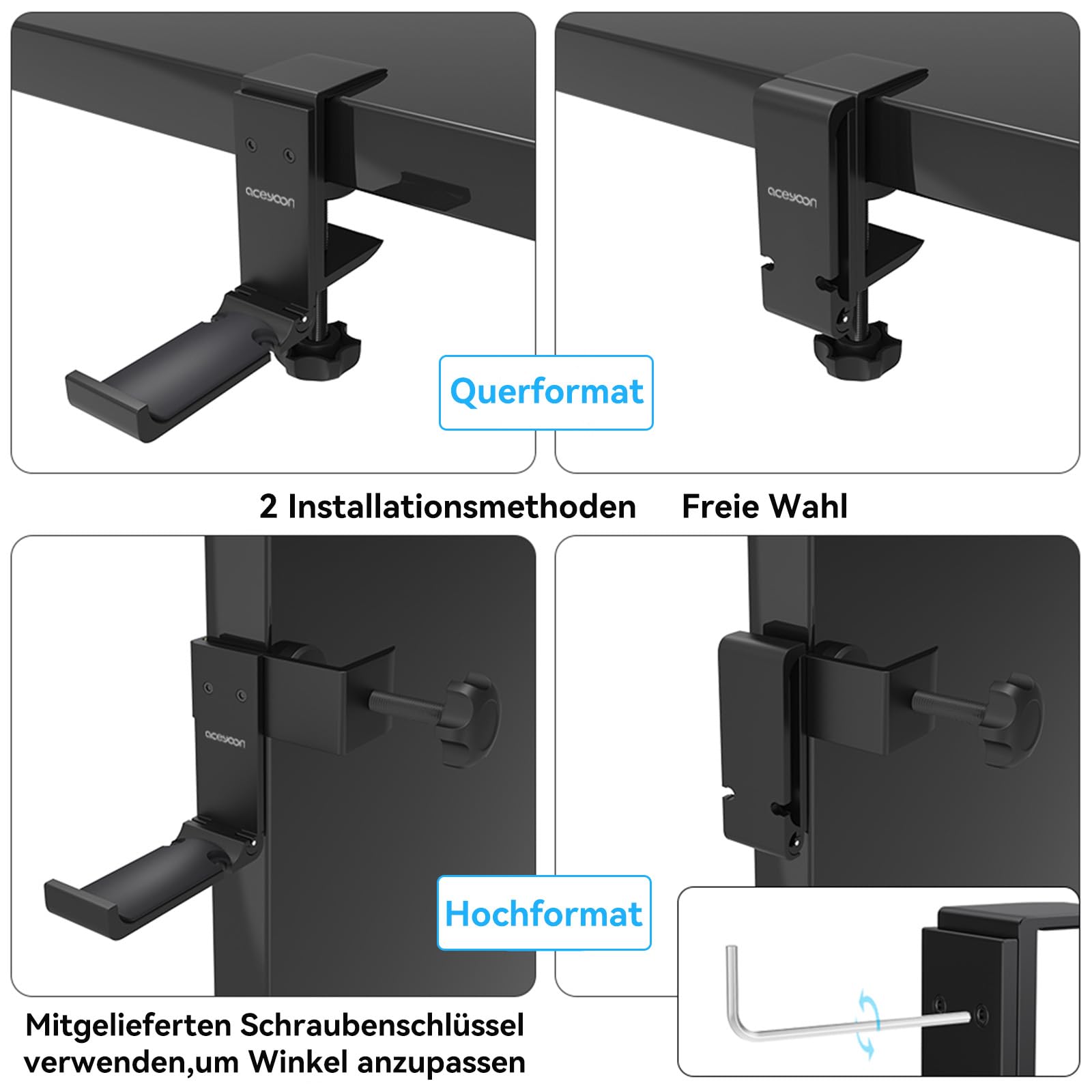 aceyoon

aceyoon

Querformat

2 Installationsmethoden Freie Wahl

aceyoon

Hochformat

Mitgelieferten Schraubenschlüssel verwenden,um Winkel anzupassen