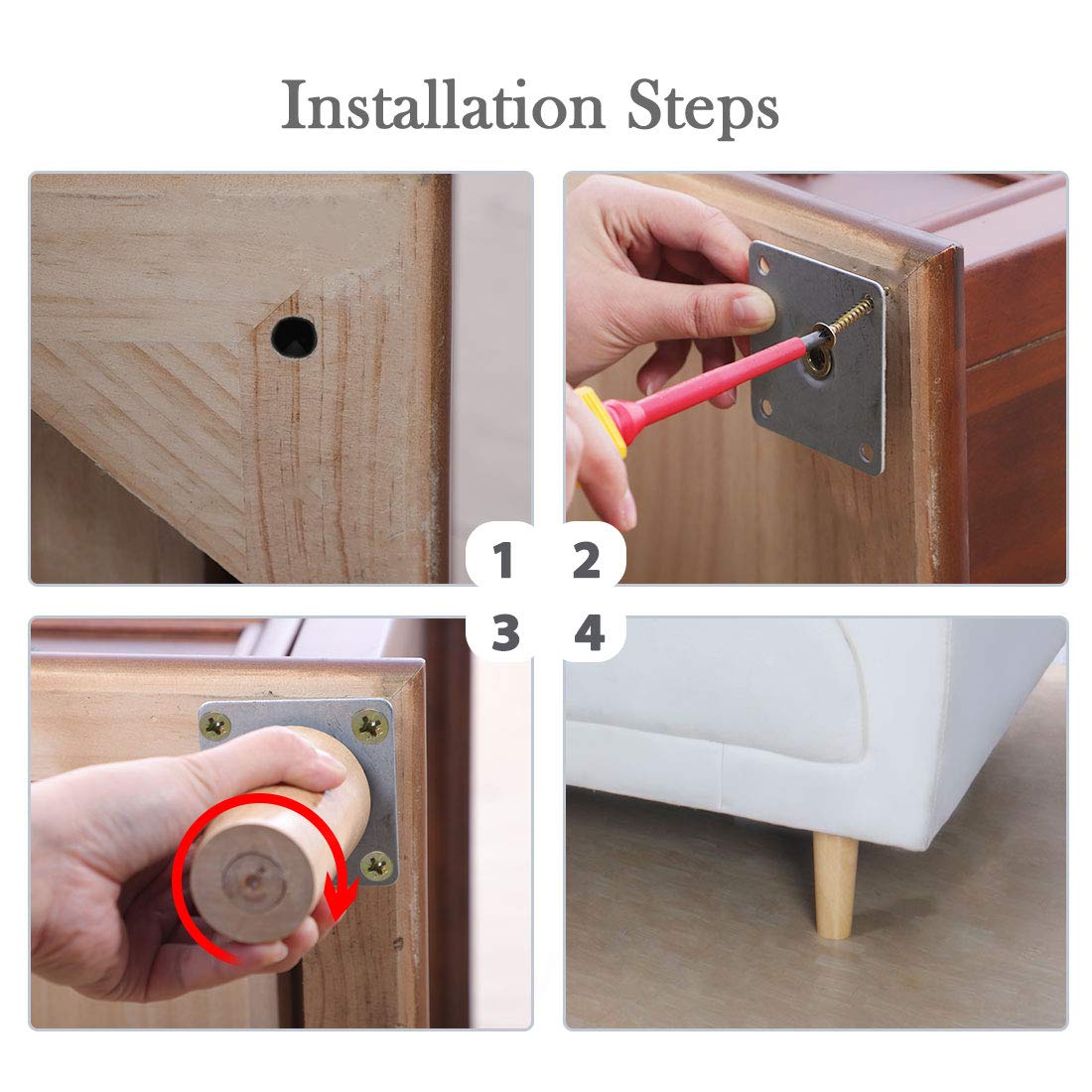 Installation Steps

1

2

3

4