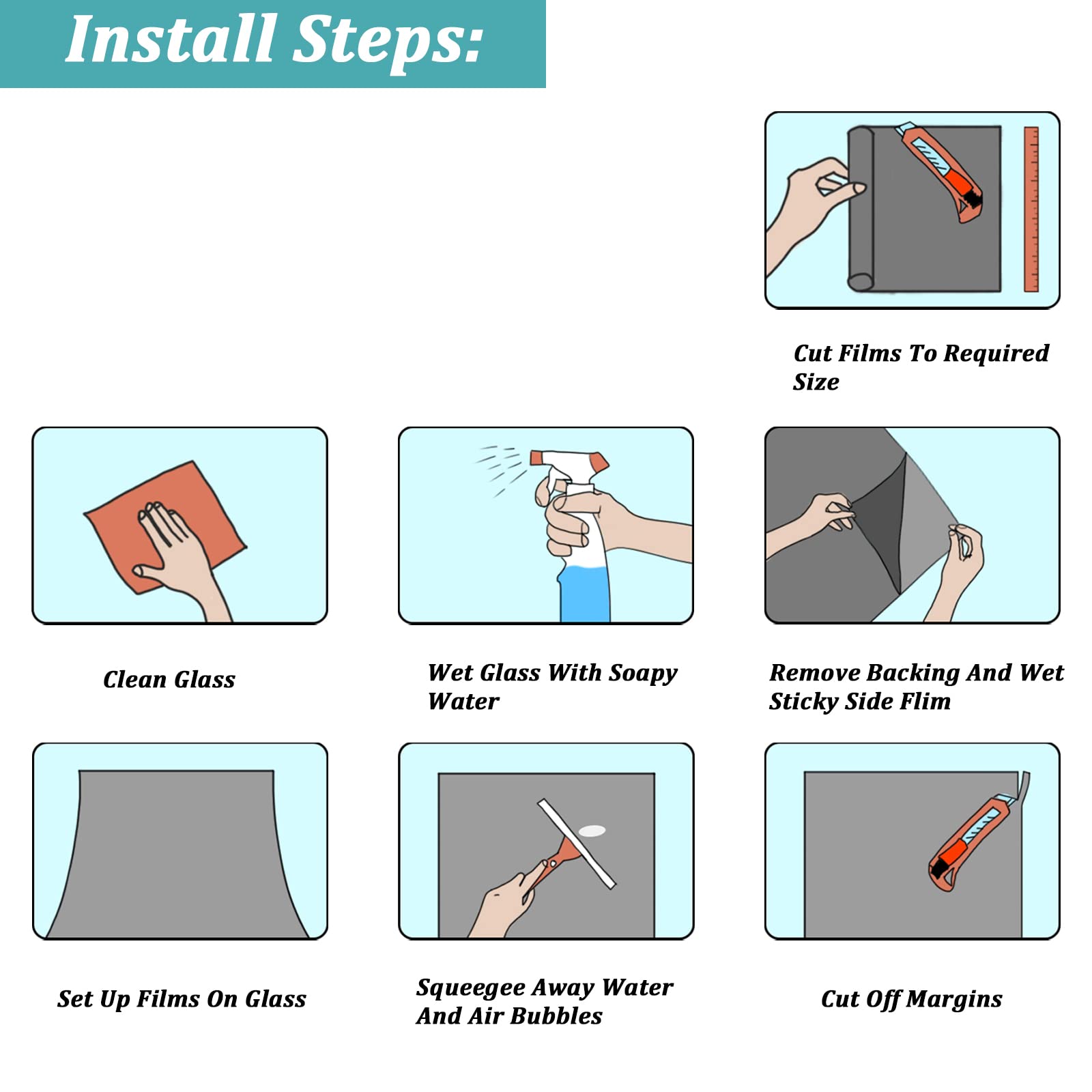 Install Steps:

Cut Films To Required Size

Clean Glass

Wet Glass With Soapy Water

Remove Backing And Wet Sticky Side Flim

Set Up Films On Glass

Squeegee Away Water And Air Bubbles

Cut Off Margins