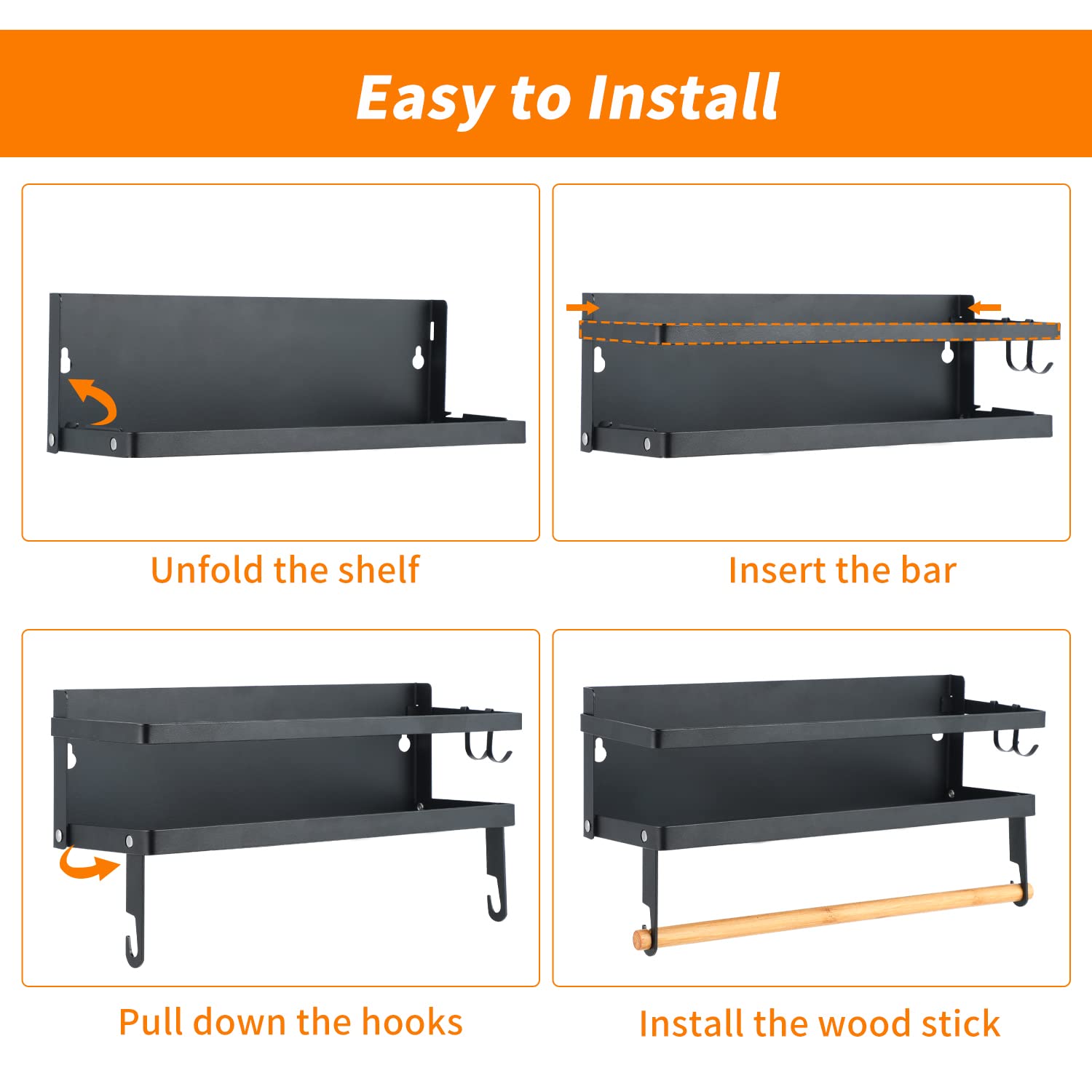 Easy to Install

Unfold the shelf

Insert the bar

Pull down the hooks

Install the wood stick