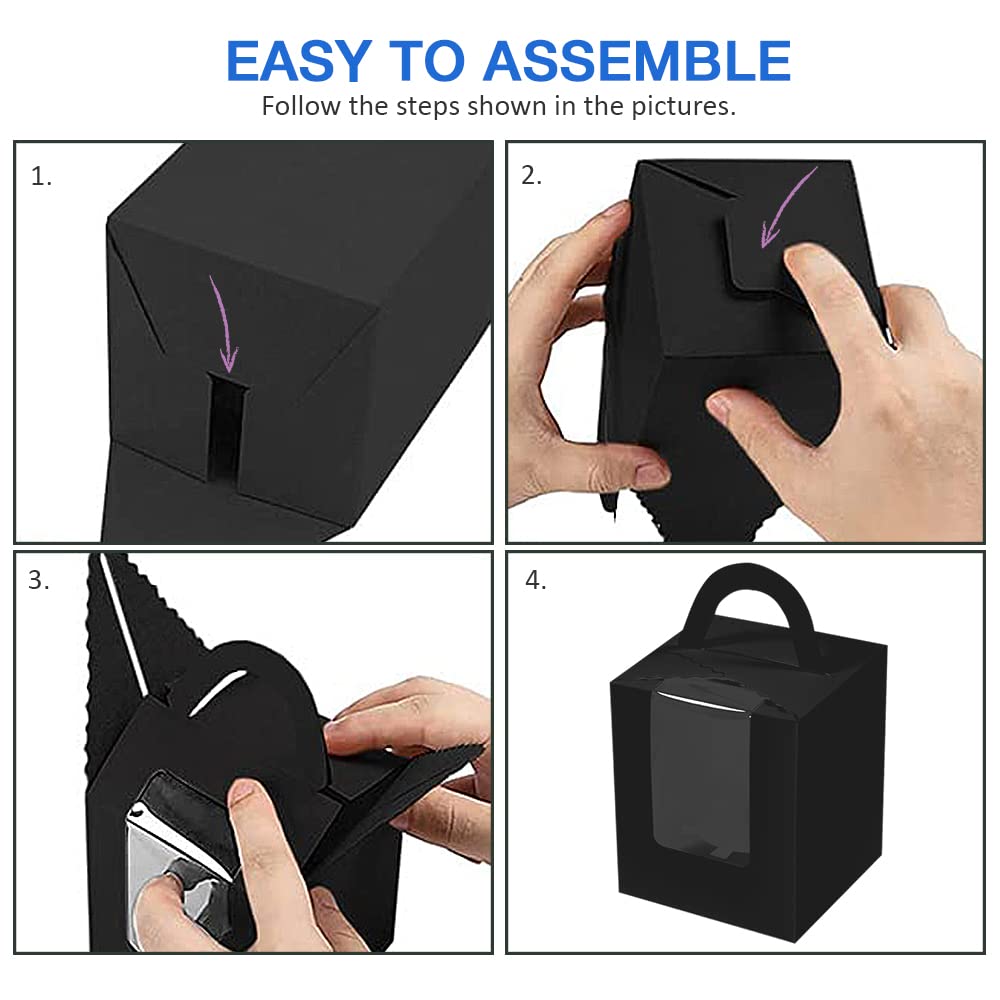 EASY TO ASSEMBLE
Follow the steps shown in the pictures.

1.

2.

3.

4.