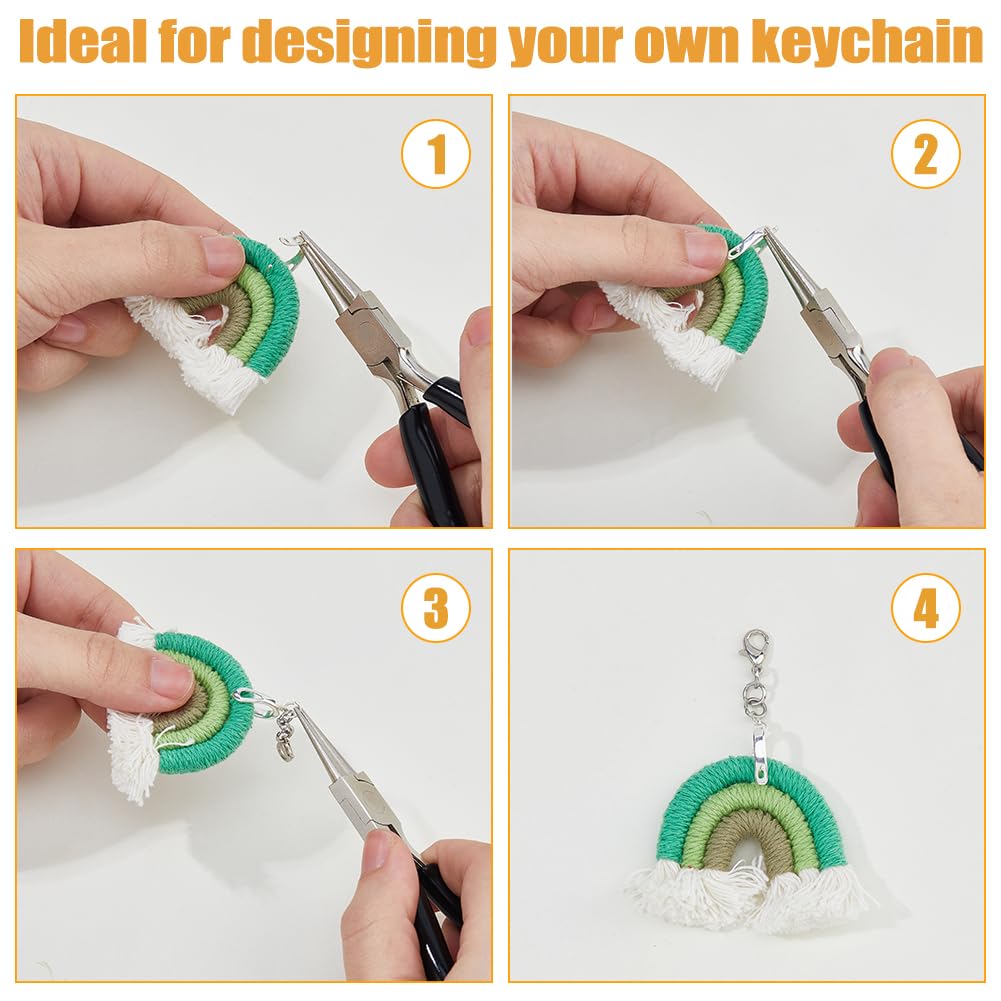 Ideal for designing your own keychain

1

2

3

4