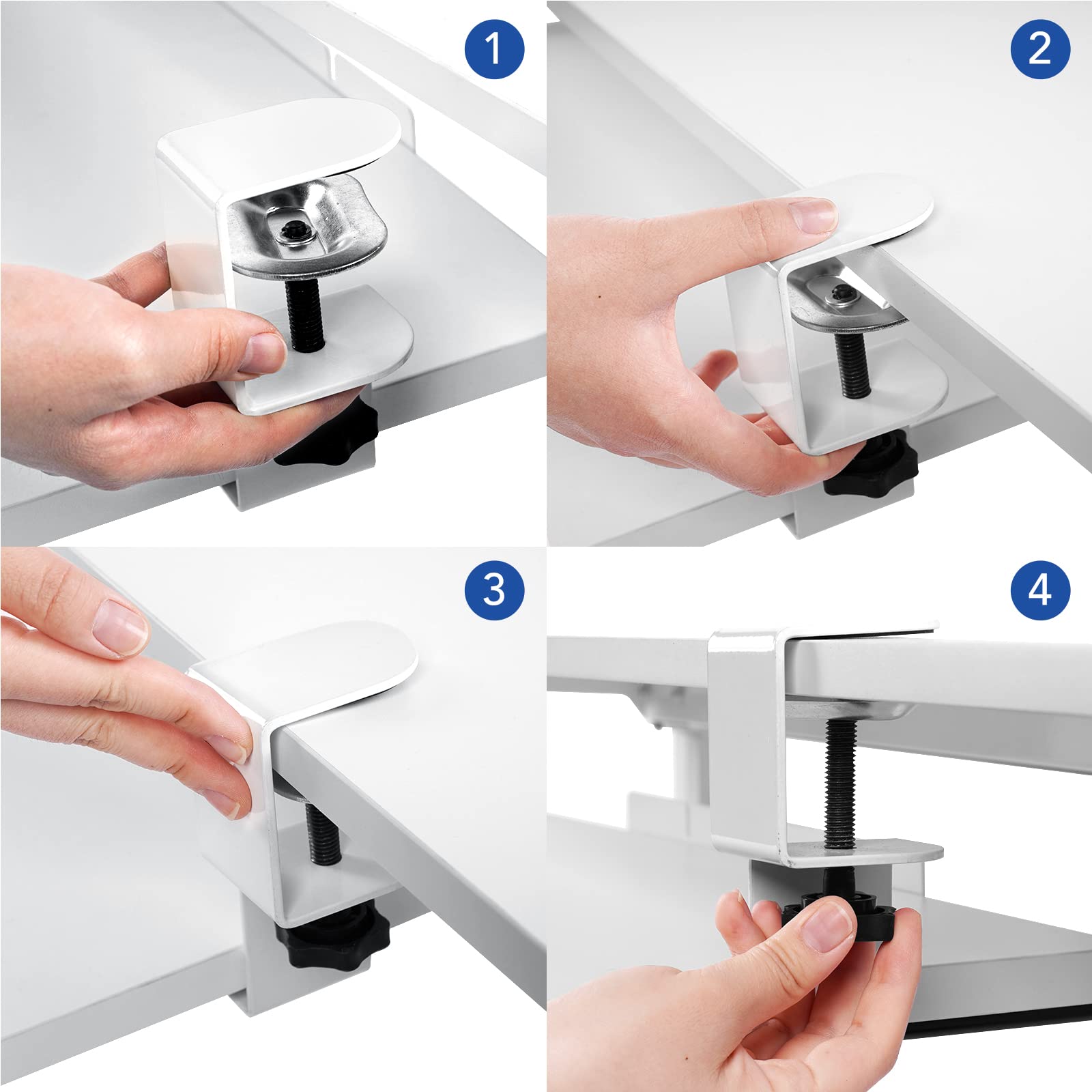 1

2

3

4