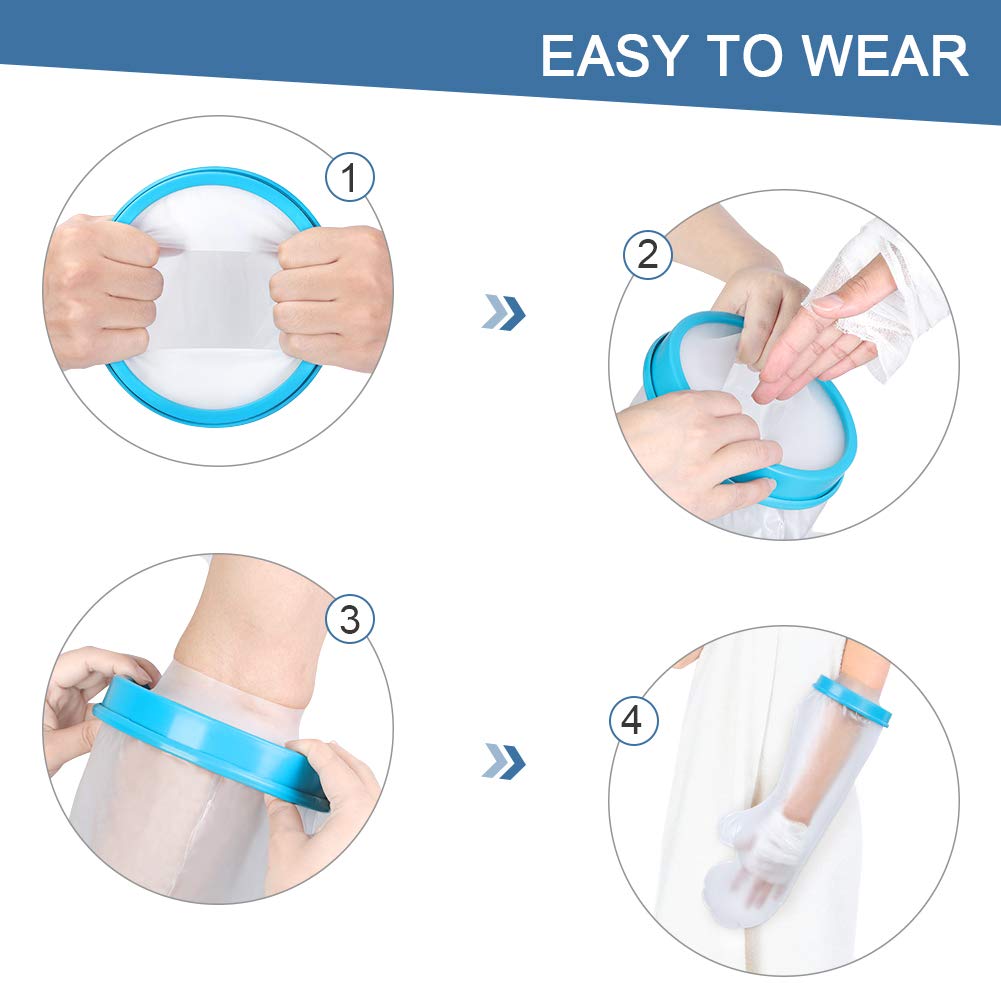 EASY TO WEAR

1

2

3

4