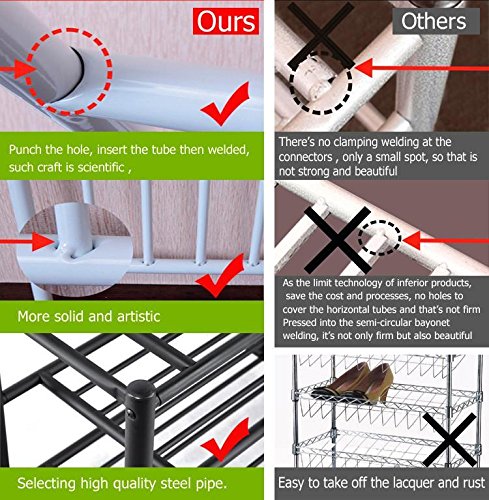 Ours

Punch the hole, insert the tube then welded, such craft is scientific ,

More solid and artistic

Selecting high quality steel pipe.

Others

There's no clamping welding at the connectors , only a small spot, so that is not strong and beautiful

As the limit technology of inferior products, save the cost and processes, no holes to cover the horizontal tubes and that's not firm Pressed into the semi-circular bayonet welding, it's not only firm but also beautiful

Easy to take off the lacquer and rust