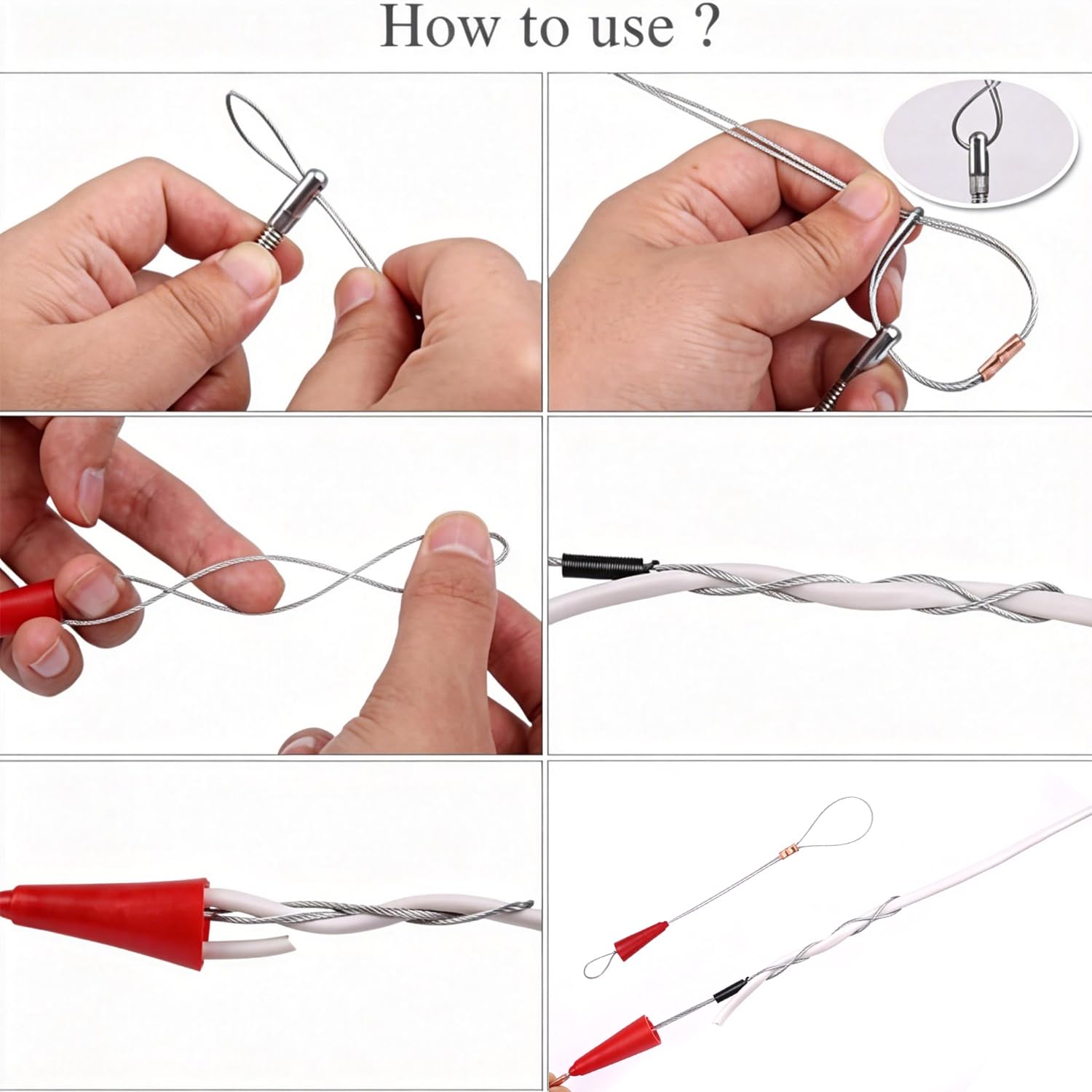 How to use ?