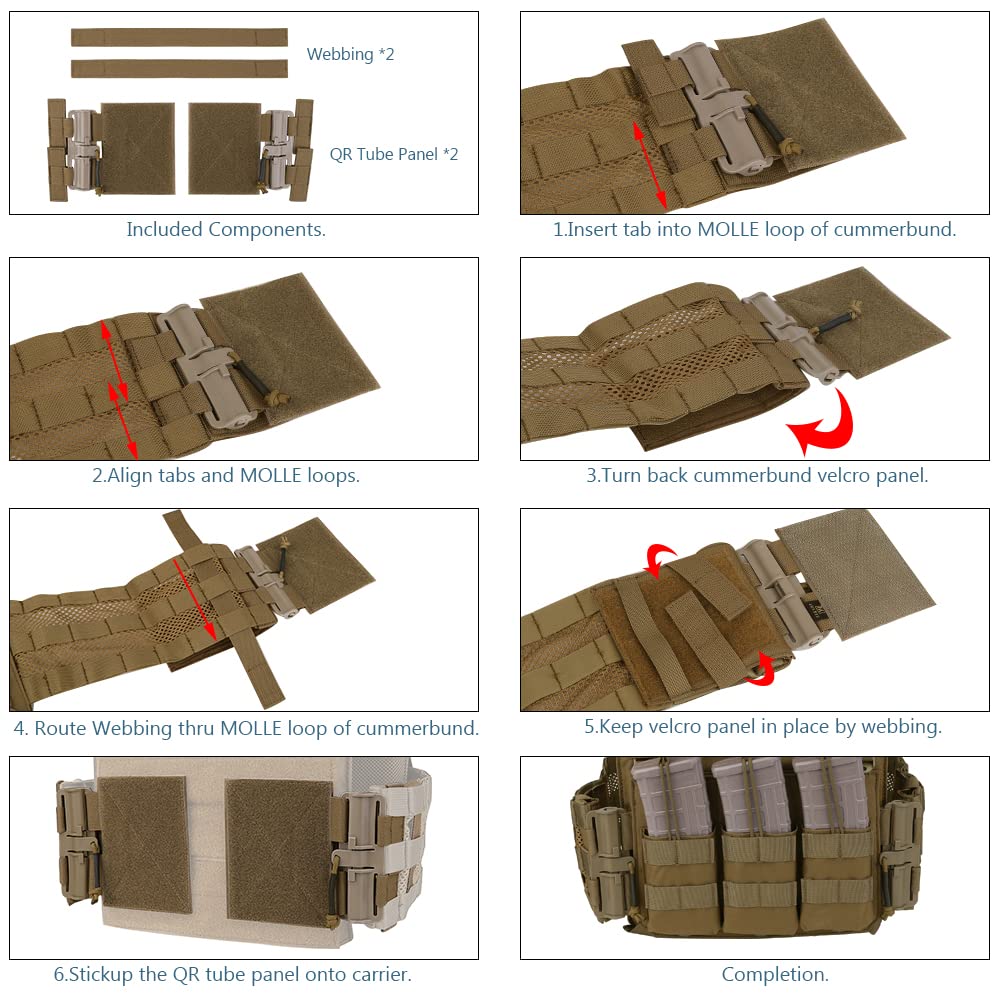 Webbing *2

QR Tube Panel *2

Included Components.

1.Insert tab into MOLLE loop of cummerbund.

2.Align tabs and MOLLE loops.

3.Turn back cummerbund velcro panel.

4. Route Webbing thru MOLLE loop of cummerbund.

5.Keep velcro panel in place by webbing.

6.Stickup the QR tube panel onto carrier.

Completion.