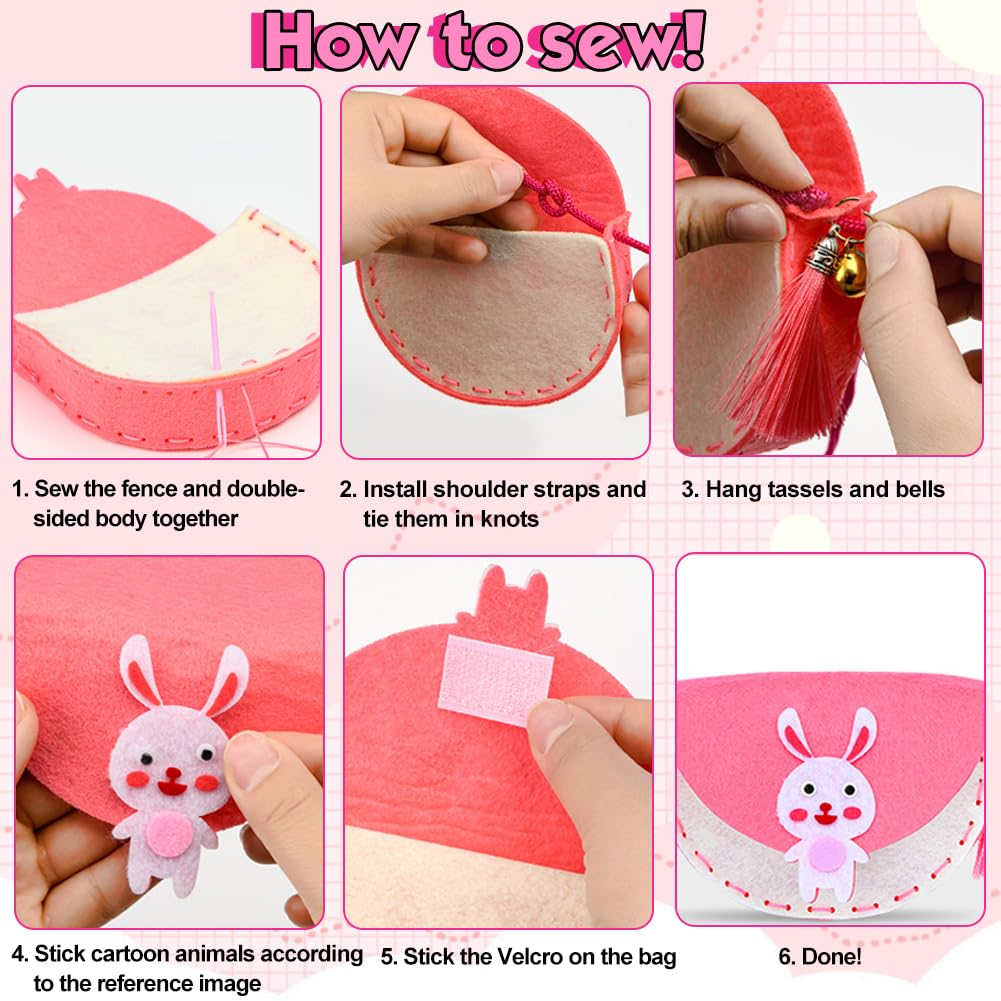 How to sew!

1. Sew the fence and double-sided body together

2. Install shoulder straps and tie them in knots

3. Hang tassels and bells

4. Stick cartoon animals according to the reference image

5. Stick the Velcro on the bag

6. Done!