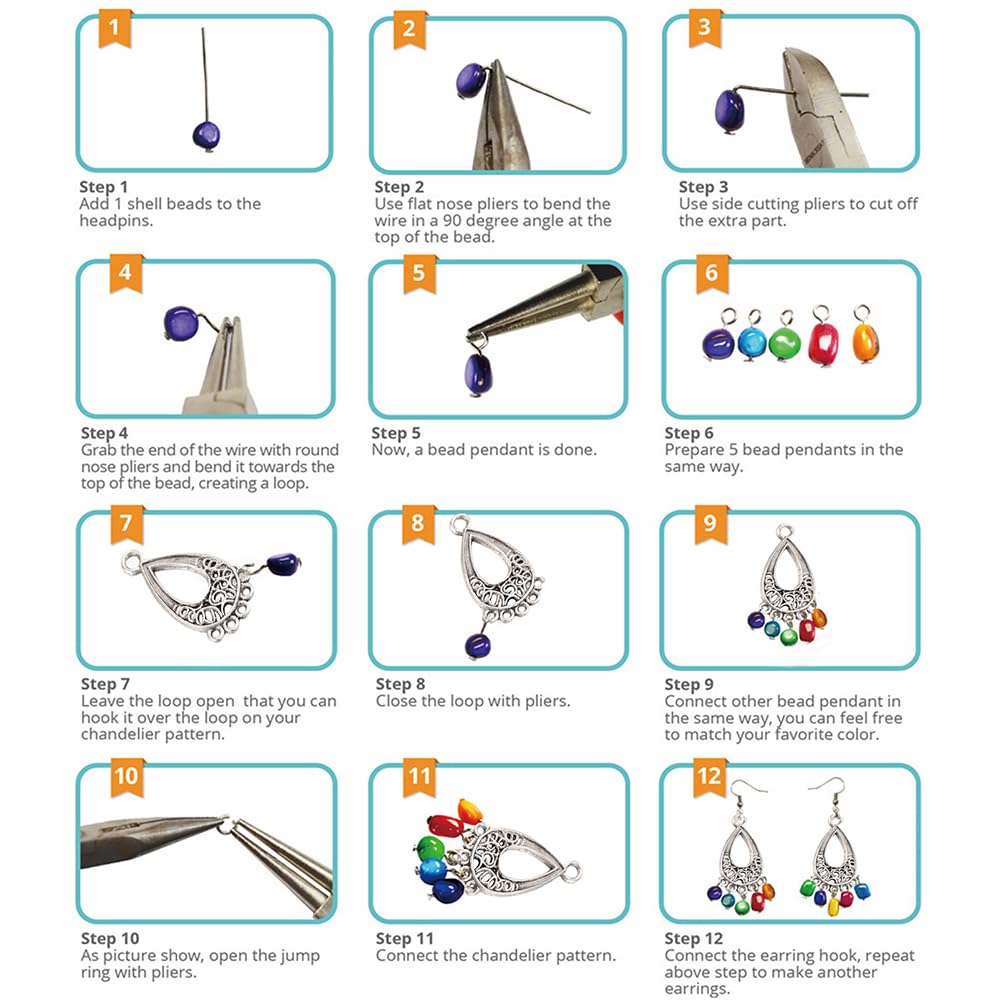 1

Step 1
Add 1 shell beads to the headpins.

2

Step 2
Use flat nose pliers to bend the wire in a 90 degree angle at the top of the bead.

3

Step 3
Use side cutting pliers to cut off the extra part.

4

Step 4
Grab the end of the wire with round nose pliers and bend it towards the top of the bead, creating a loop.

5

Step 5
Now, a bead pendant is done.

6

Step 6
Prepare 5 bead pendants in the same way.

7

Step 7
Leave the loop open that you can hook it over the loop on your chandelier pattern.

8

Step 8
Close the loop with pliers.

9

Step 9
Connect other bead pendant in the same way, you can feel free to match your favorite color.

10

Step 10
As picture show, open the jump ring with pliers.

11

Step 11
Connect the chandelier pattern.

12

Step 12
Connect the earring hook, repeat above step to make another earrings.