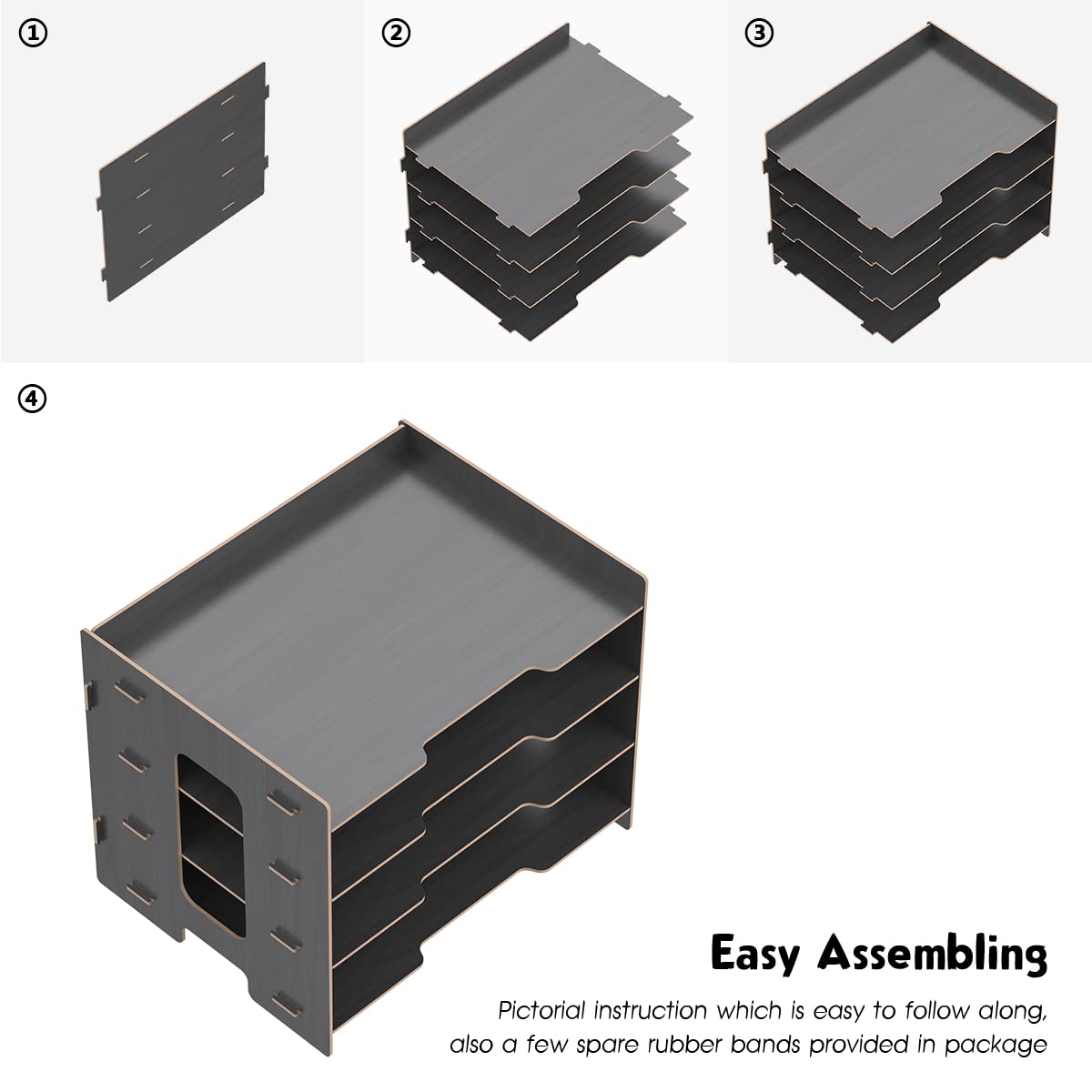 ①

②

③

④

Easy Assembling

Pictorial instruction which is easy to follow along, also a few spare rubber bands provided in package