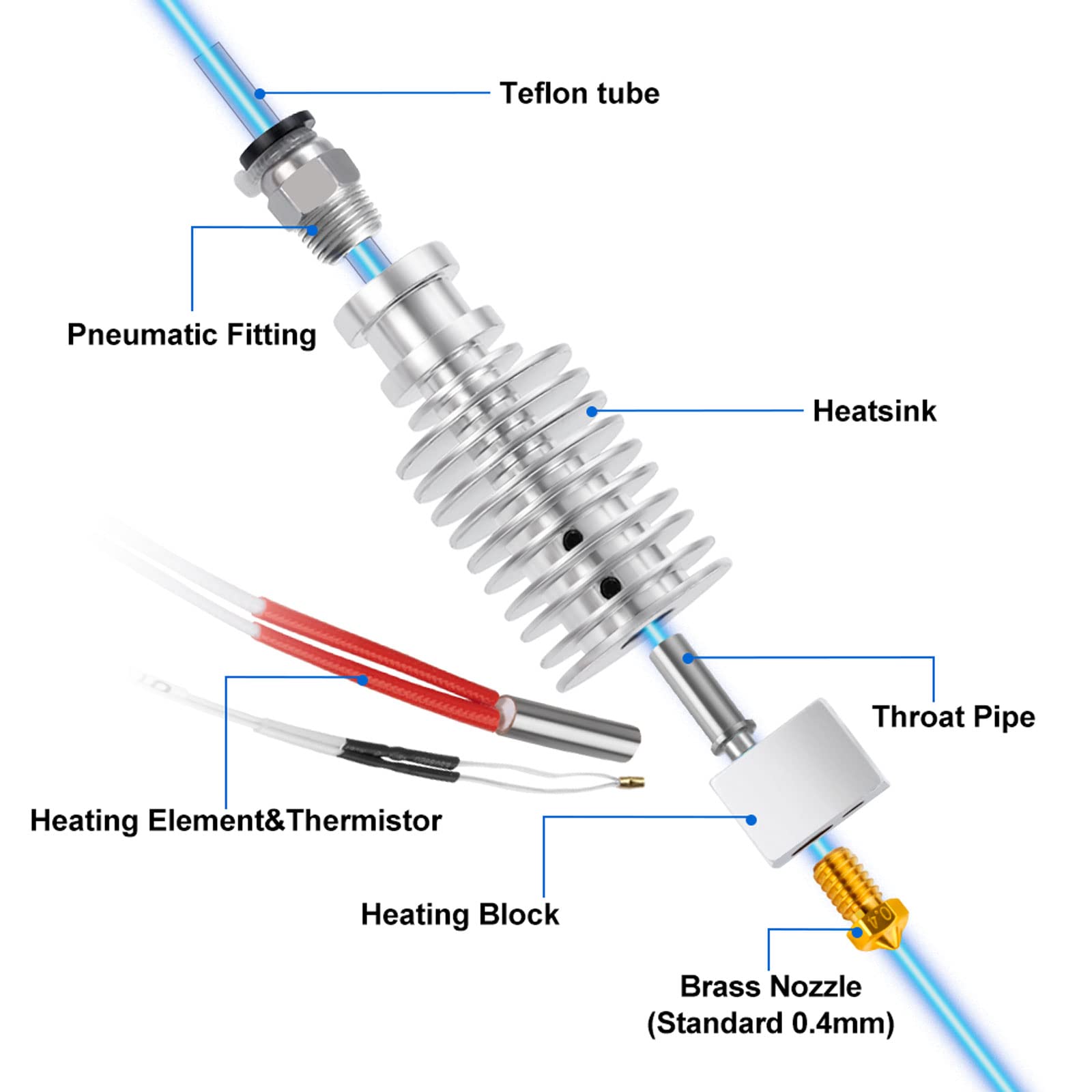 Teflon tube

Pneumatic Fitting

Heatsink

Throat Pipe

Heating Element&Thermistor

Heating Block

0.4

Brass Nozzle
(Standard 0.4mm)