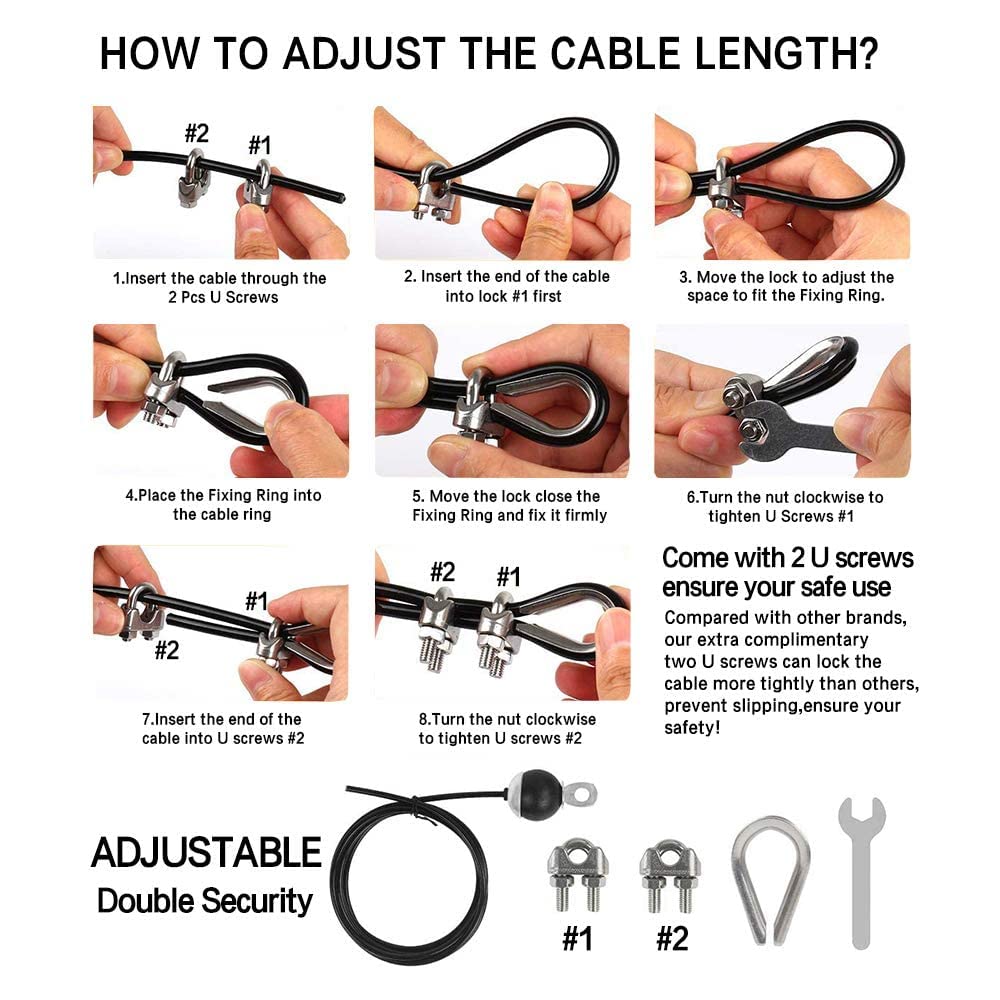 HOW TO ADJUST THE CABLE LENGTH?

#2 #1

1.Insert the cable through the 2 Pcs U Screws

2. Insert the end of the cable into lock #1 first

3. Move the lock to adjust the space to fit the Fixing Ring.

4.Place the Fixing Ring into the cable ring

5. Move the lock close the Fixing Ring and fix it firmly

6.Turn the nut clockwise to tighten U Screws #1

#1 #2

7.Insert the end of the cable into U screws #2

#2 #1

8.Turn the nut clockwise to tighten U screws #2

Come with 2 U screws ensure your safe use

Compared with other brands, our extra complimentary two U screws can lock the cable more tightly than others, prevent slipping,ensure your safety!

ADJUSTABLE
Double Security

#1 #2