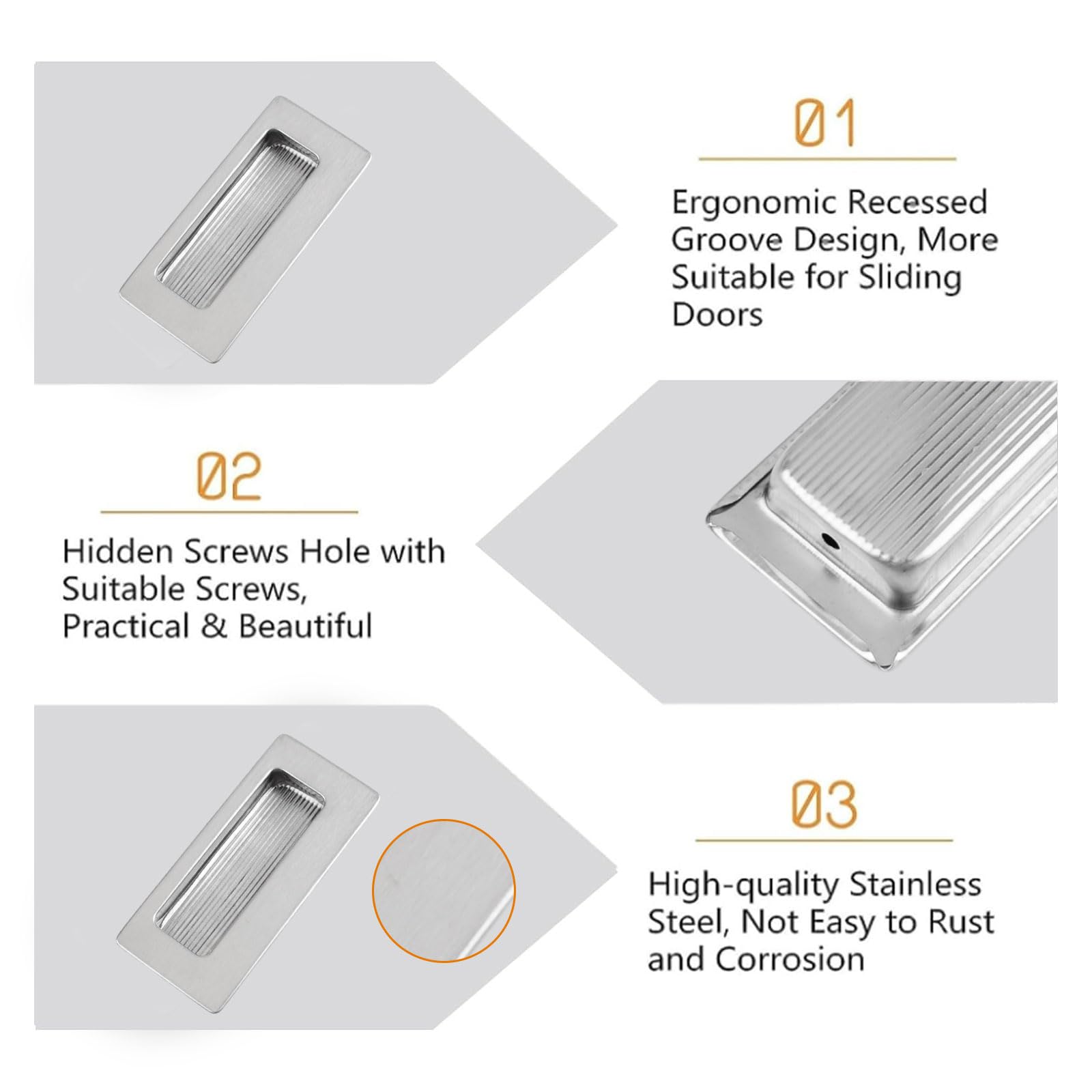 01

Ergonomic Recessed Groove Design, More Suitable for Sliding Doors

02

Hidden Screws Hole with Suitable Screws, Practical & Beautiful

03

High-quality Stainless Steel, Not Easy to Rust and Corrosion