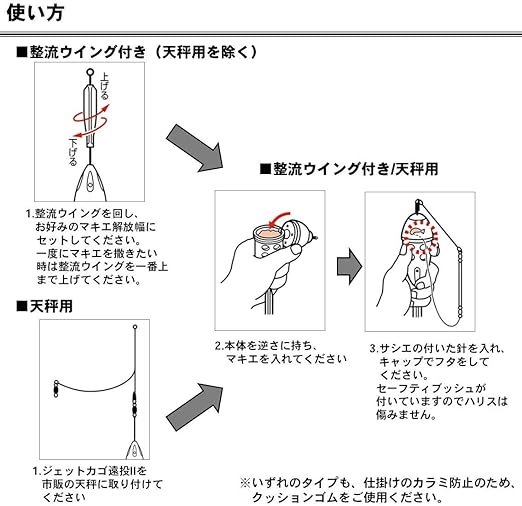 使い方

■整流ウイング付き（天秤用を除く）

上げる

下げる

1.整流ウイングを回し、お好みのマキエ解放幅にセットしてください。一度にマキエを撒きたい時は整流ウイングを一番上まで上げてください。

■天秤用

1.ジェットカゴ遠投IIを市販の天秤に取り付けてください

■整流ウイング付き/天秤用

2.本体を逆さに持ち、マキエを入れてください

3.サシエの付いた針を入れ、キャップでフタをしてください。セーフティブッシュが付いていますのでハリスは傷みません。

※いずれのタイプも、仕掛けのカラミ防止のため、クッションゴムをご使用ください。