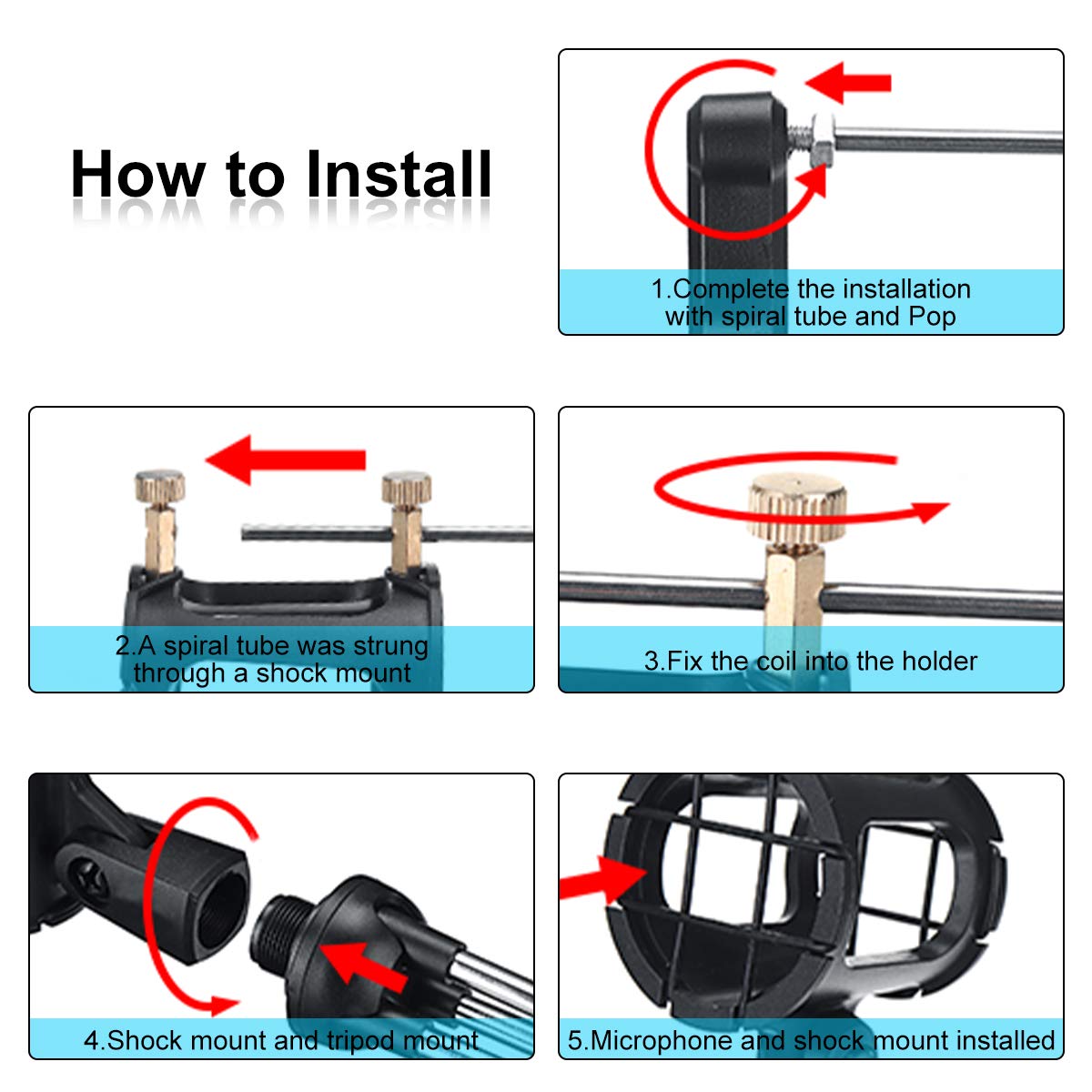 How to Install

1.Complete the installation with spiral tube and Pop

2.A spiral tube was strung through a shock mount

3.Fix the coil into the holder

4.Shock mount and tripod mount

5.Microphone and shock mount installed