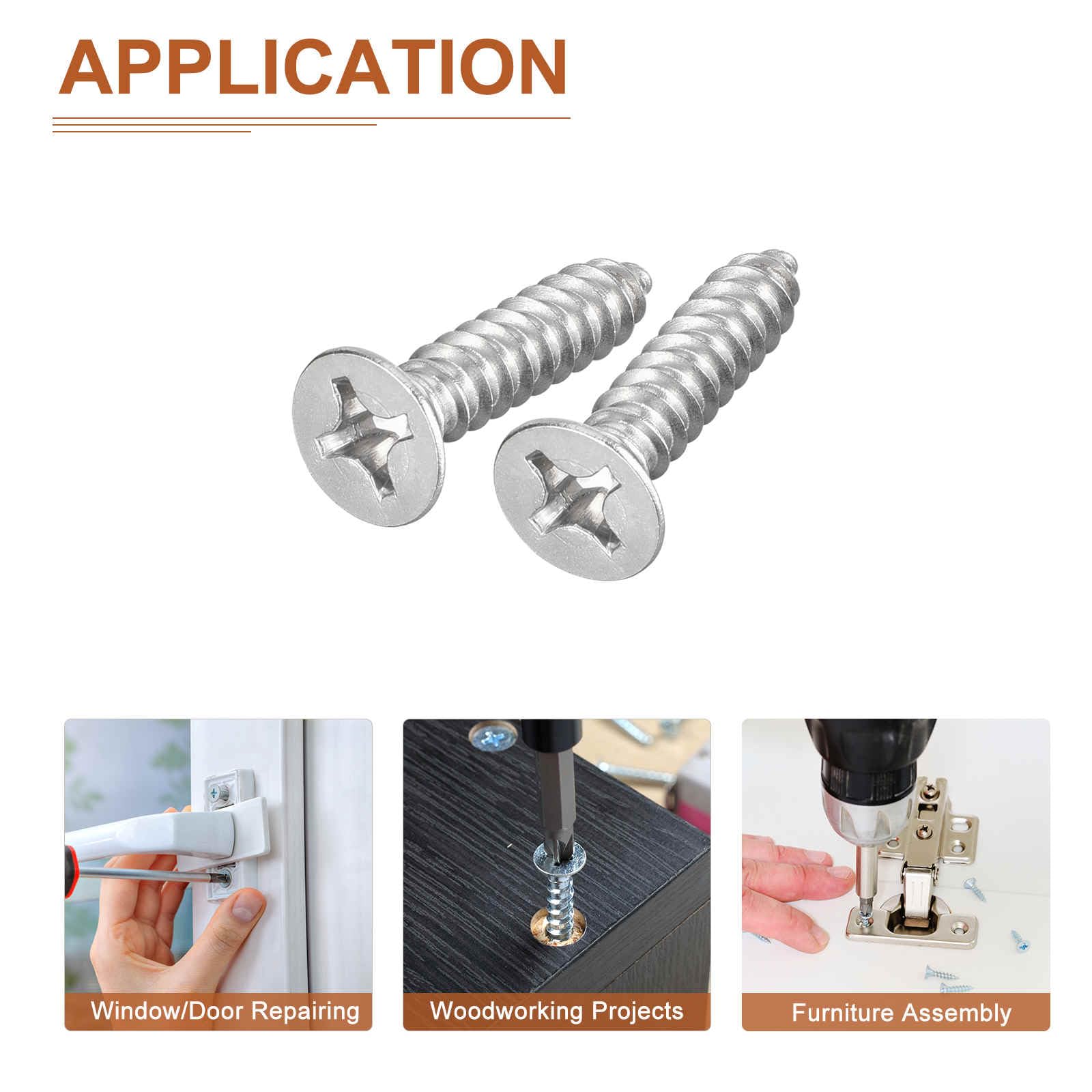 APPLICATION

Window/Door Repairing

Woodworking Projects

Furniture Assembly