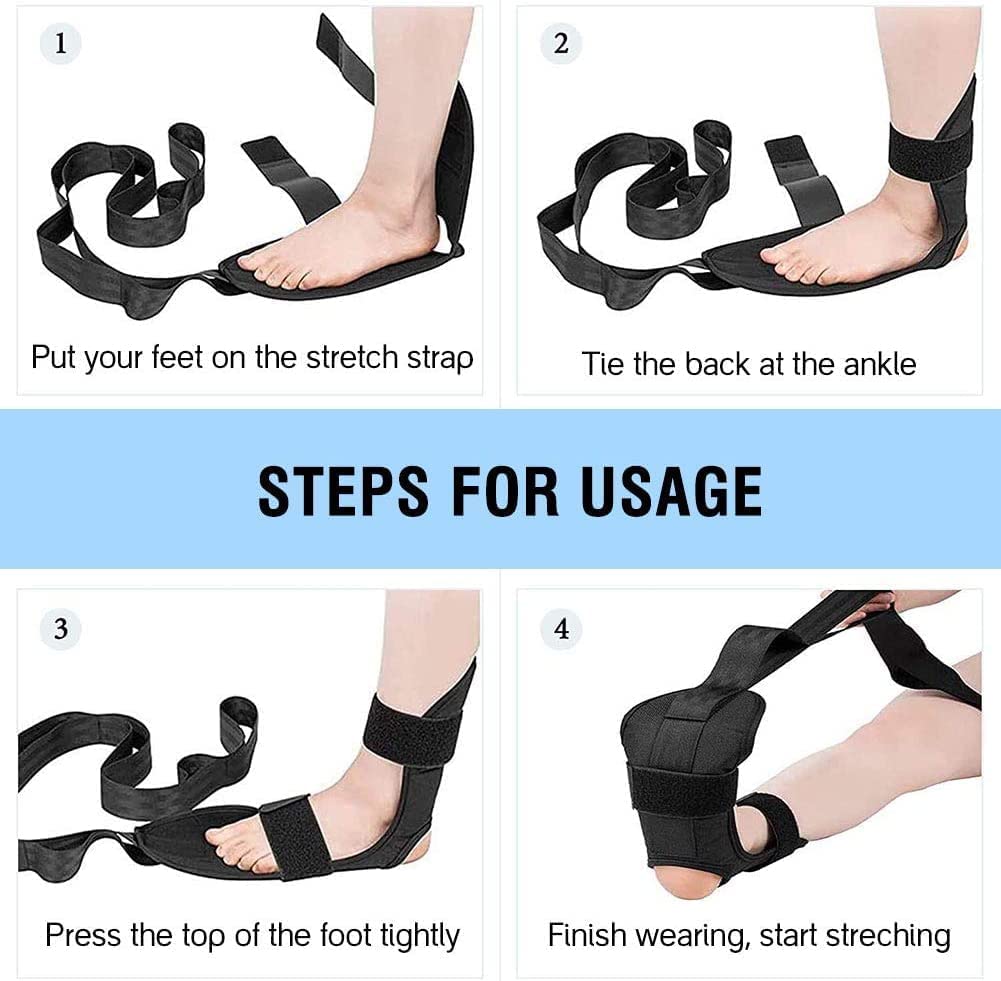 1

Put your feet on the stretch strap

2

Tie the back at the ankle

STEPS FOR USAGE

3

Press the top of the foot tightly

4

Finish wearing, start streching