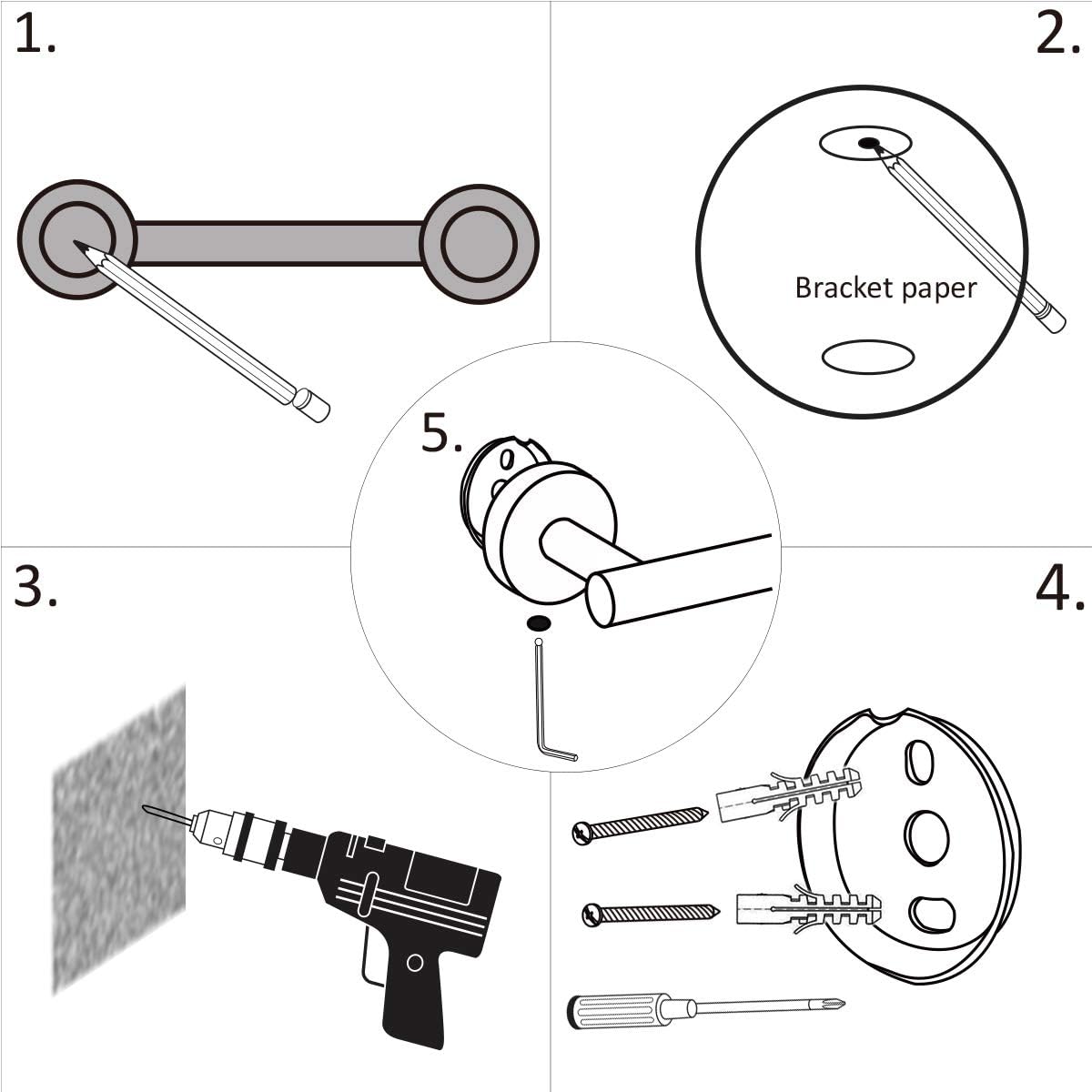 1.

2.

Bracket paper

5.

3.

4.