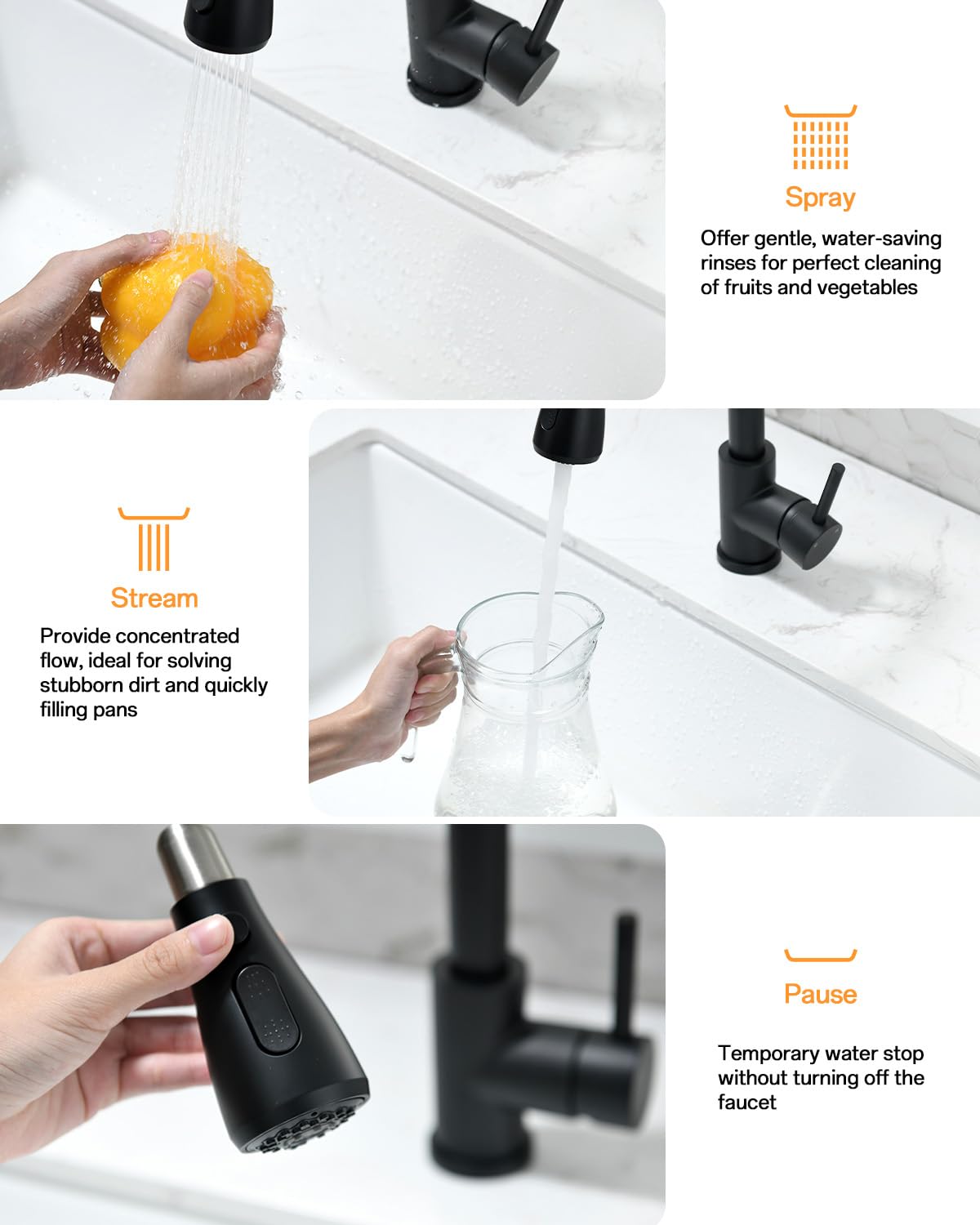 Spray

Offer gentle, water-saving rinses for perfect cleaning of fruits and vegetables

Stream

Provide concentrated flow, ideal for solving stubborn dirt and quickly filling pans

Pause

Temporary water stop without turning off the faucet