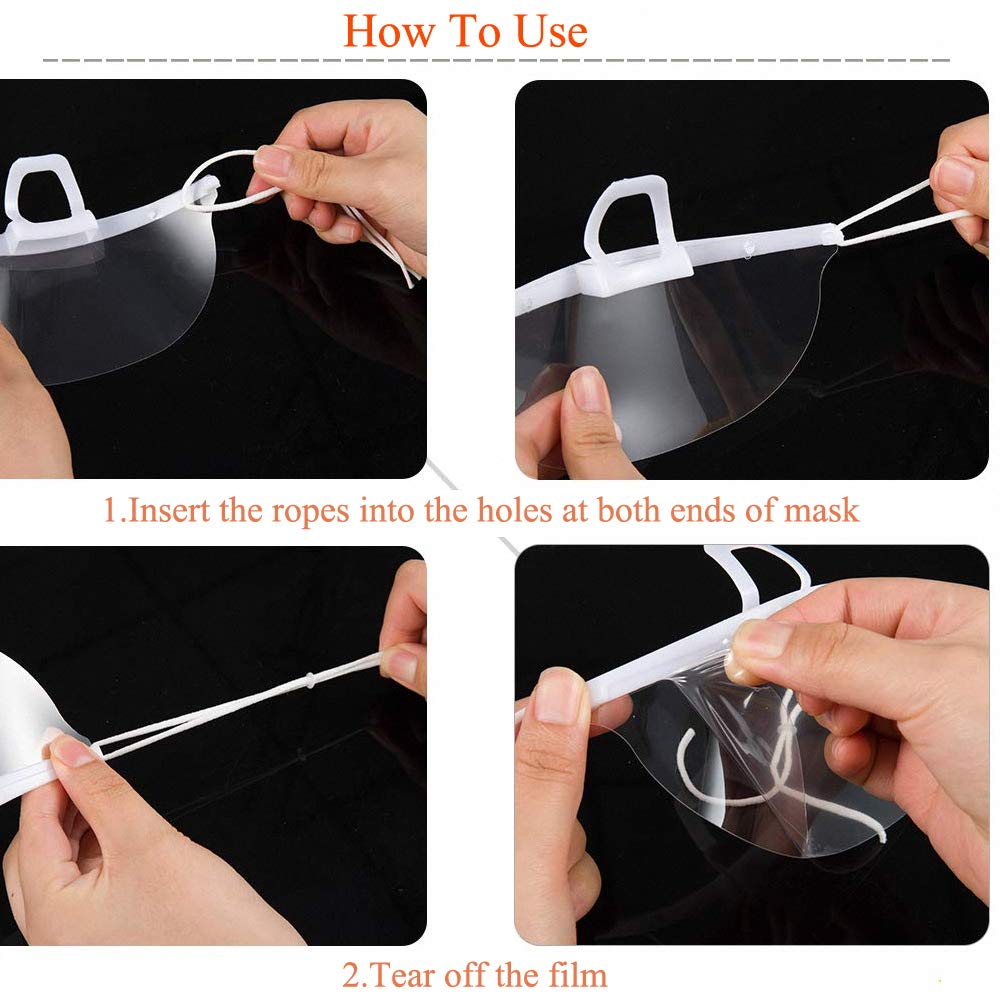 How To Use

1.Insert the ropes into the holes at both ends of mask

2.Tear off the film