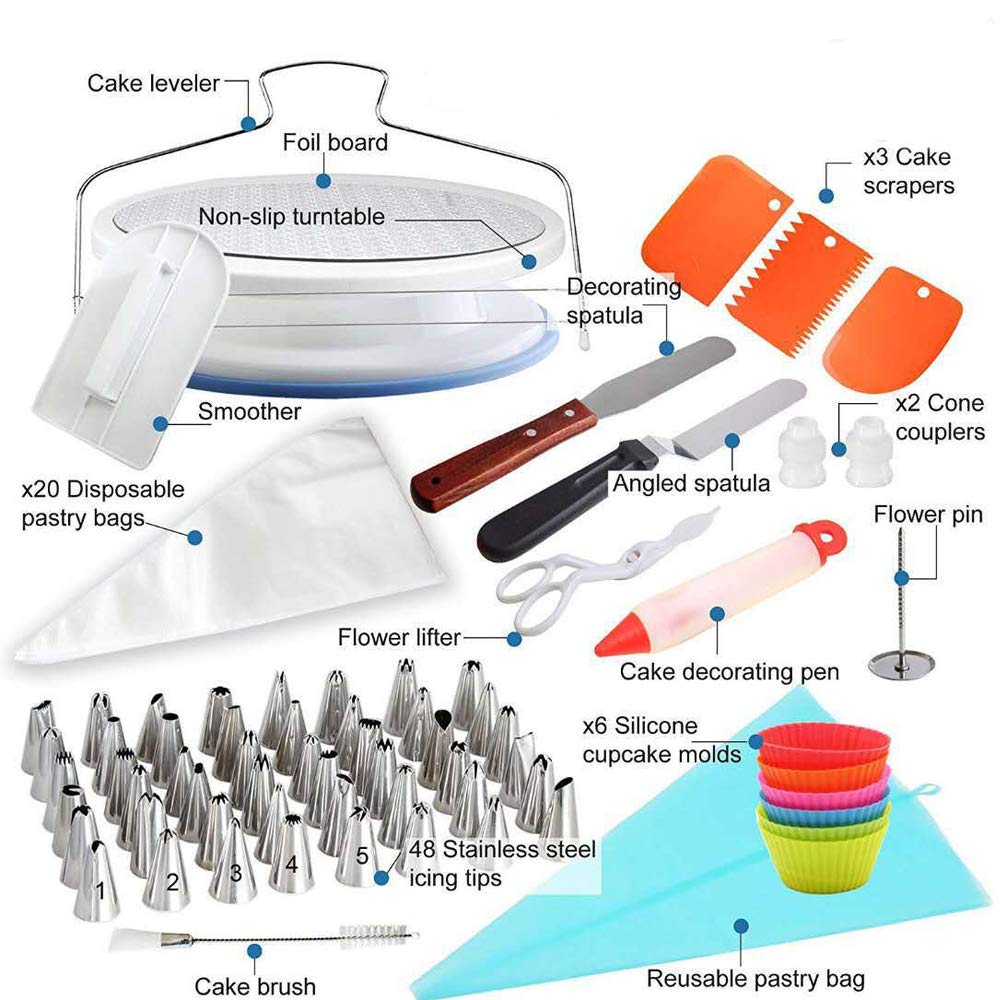 Cake leveler
Foil board
Non-slip turntable
x3 Cake scrapers
Decorating spatula
Smoother
x2 Cone couplers
x20 Disposable pastry bags
Angled spatula
Flower pin
Flower lifter
Cake decorating pen
x6 Silicone cupcake molds
1
2
3
4
5
48 Stainless steel icing tips
Cake brush
Reusable pastry bag