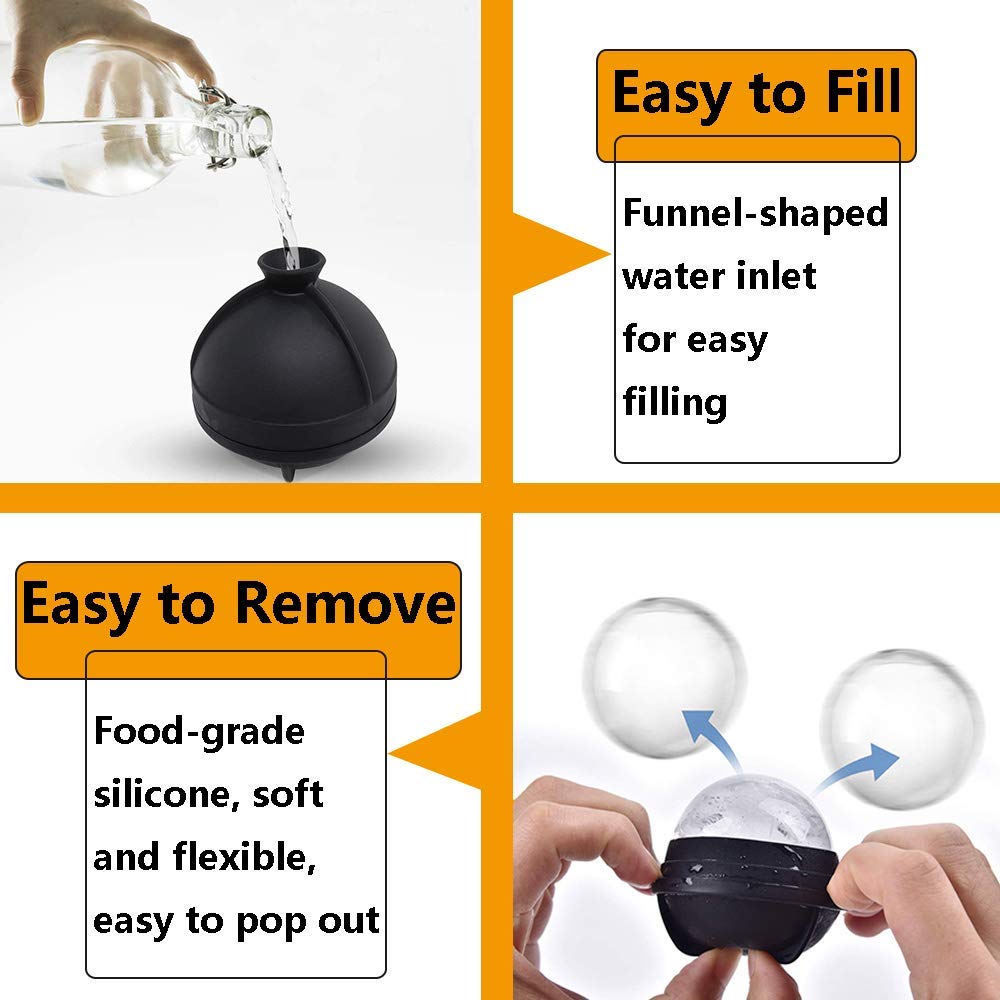 Easy to Fill

Funnel-shaped water inlet for easy filling

Easy to Remove

Food-grade silicone, soft and flexible, easy to pop out