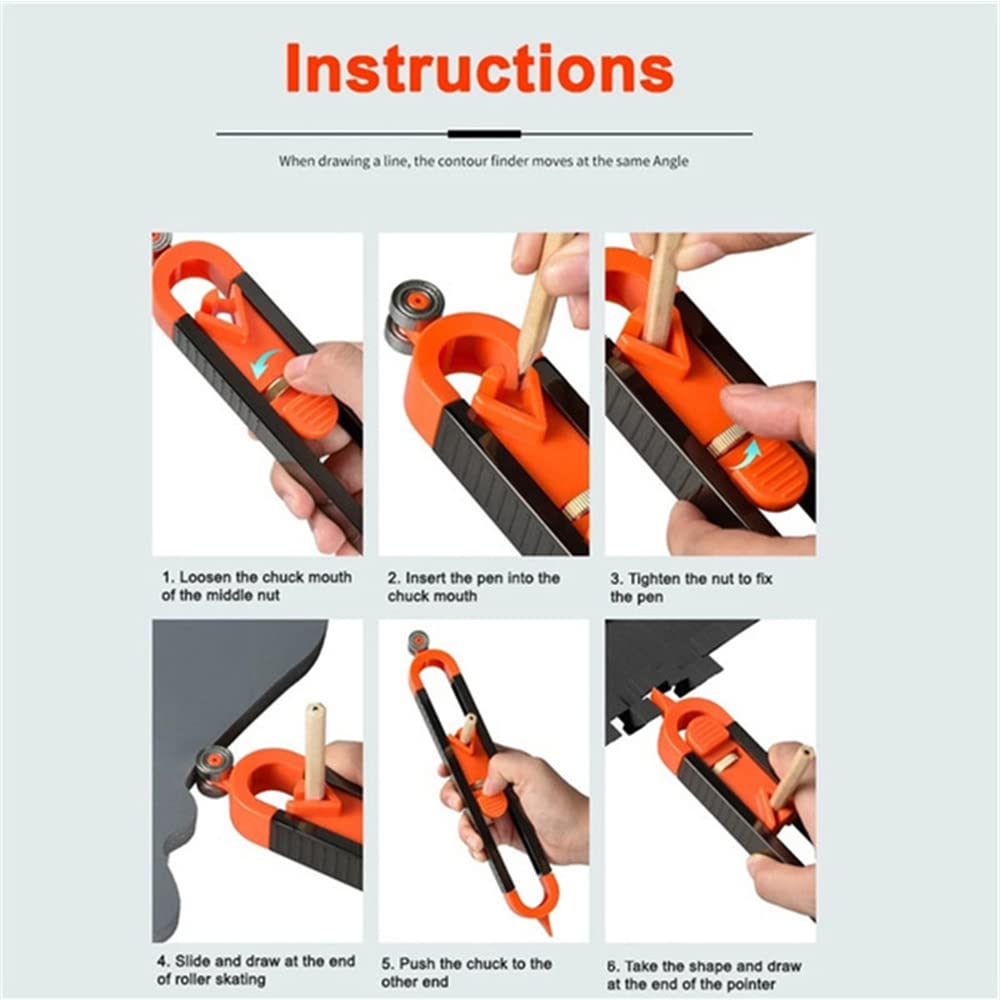 Instructions

When drawing a line, the contour finder moves at the same Angle

1. Loosen the chuck mouth of the middle nut

2. Insert the pen into the chuck mouth

3. Tighten the nut to fix the pen

4. Slide and draw at the end of roller skating

5. Push the chuck to the other end

6. Take the shape and draw at the end of the pointer