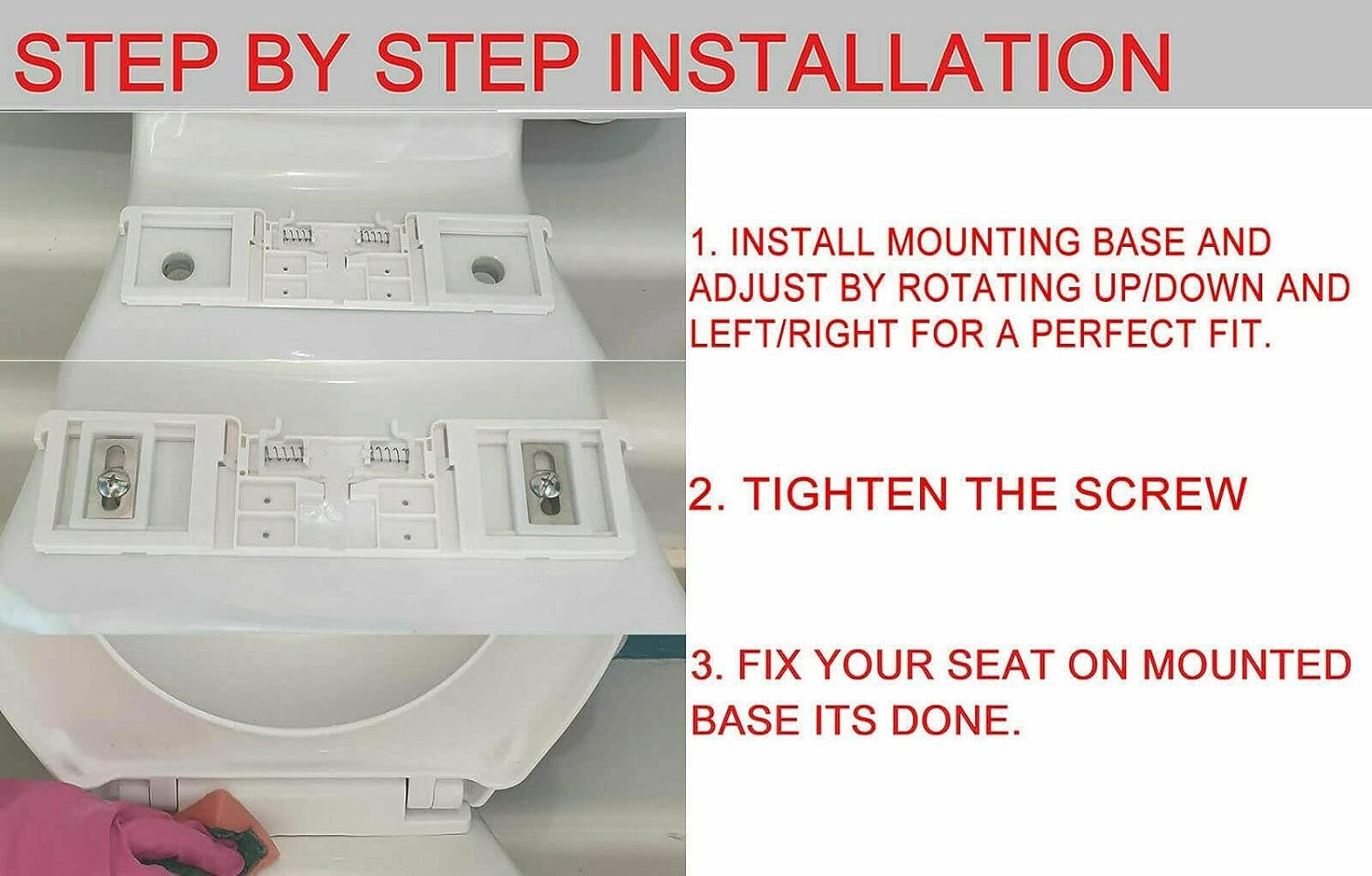 STEP BY STEP INSTALLATION

1. INSTALL MOUNTING BASE AND ADJUST BY ROTATING UP/DOWN AND LEFT/RIGHT FOR A PERFECT FIT.

2. TIGHTEN THE SCREW

3. FIX YOUR SEAT ON MOUNTED BASE ITS DONE.