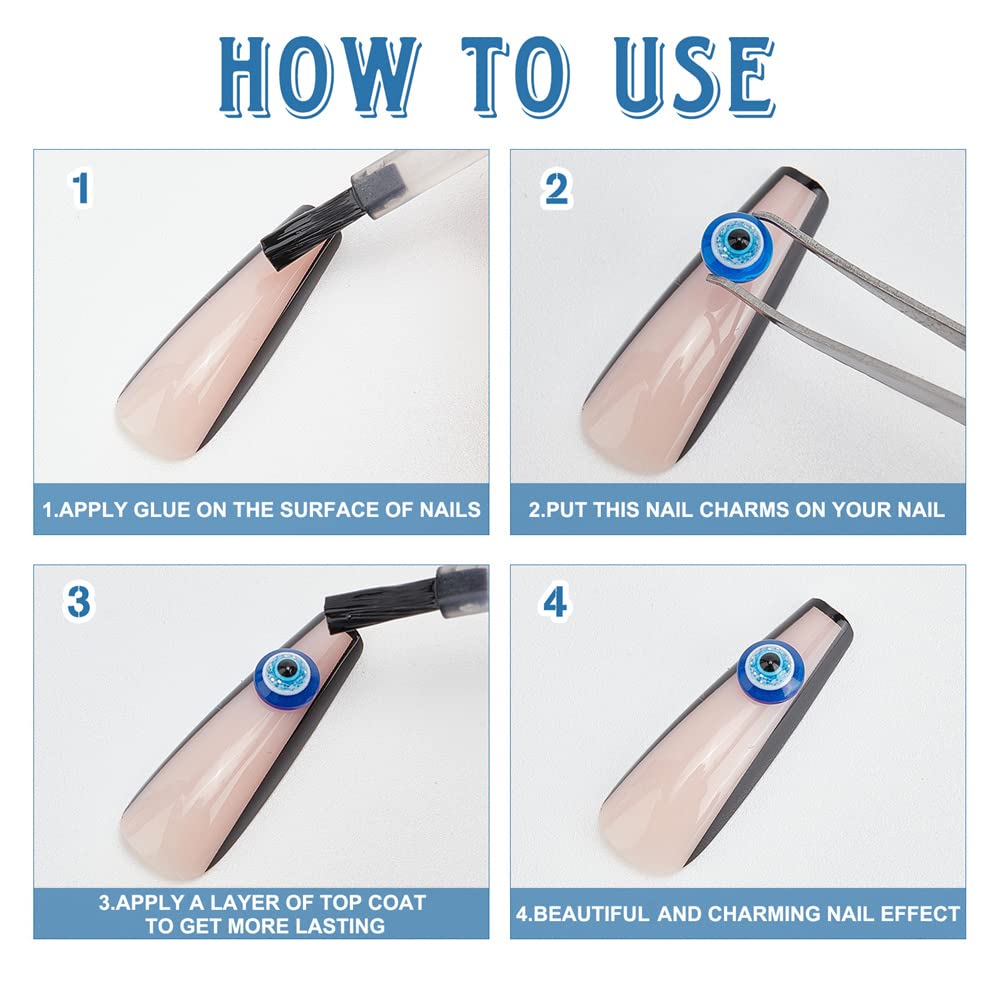 HOW TO USE

1

1.APPLY GLUE ON THE SURFACE OF NAILS

2

2.PUT THIS NAIL CHARMS ON YOUR NAIL

3

3.APPLY A LAYER OF TOP COAT TO GET MORE LASTING

4

4.BEAUTIFUL AND CHARMING NAIL EFFECT