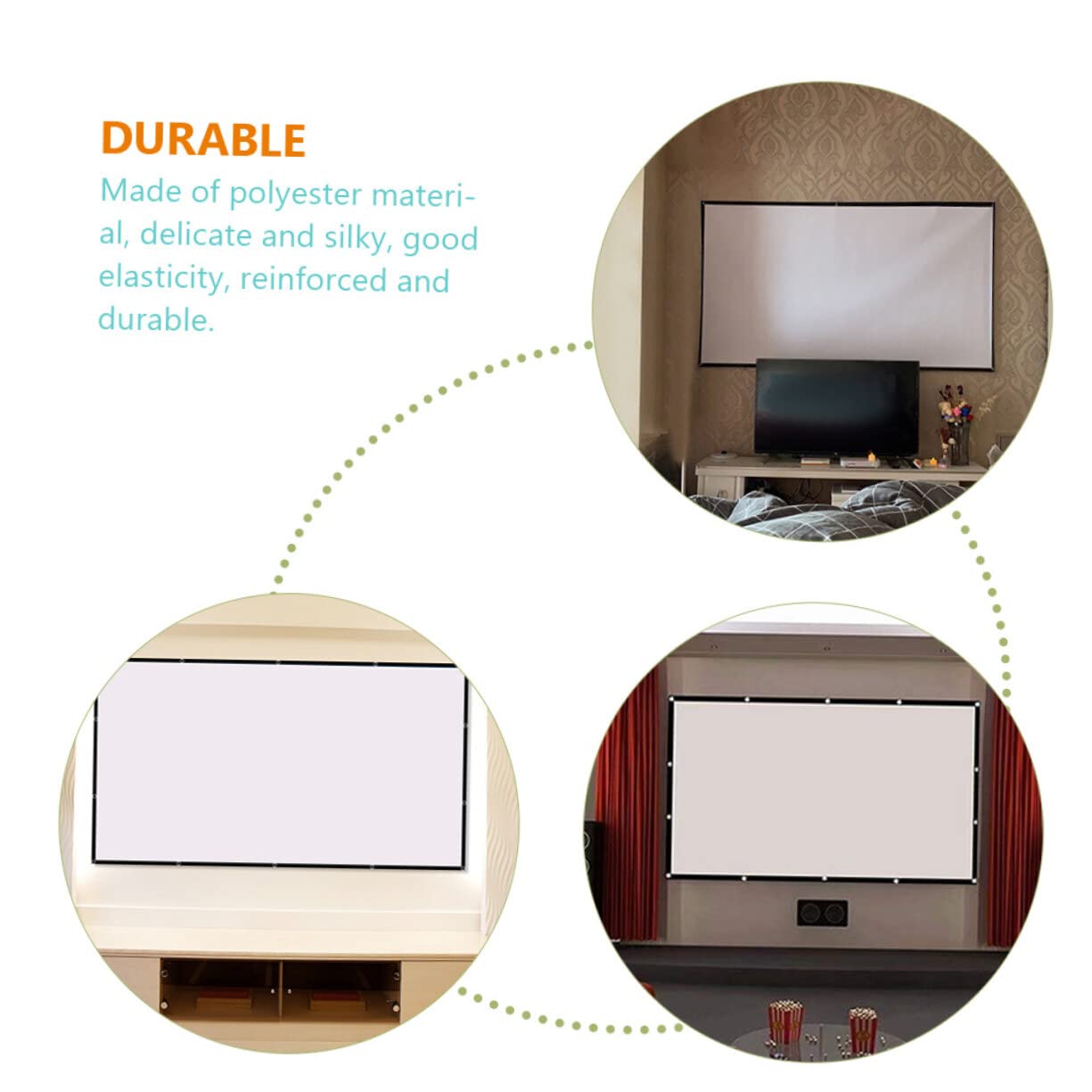 DURABLE

Made of polyester material, delicate and silky, good elasticity, reinforced and durable.