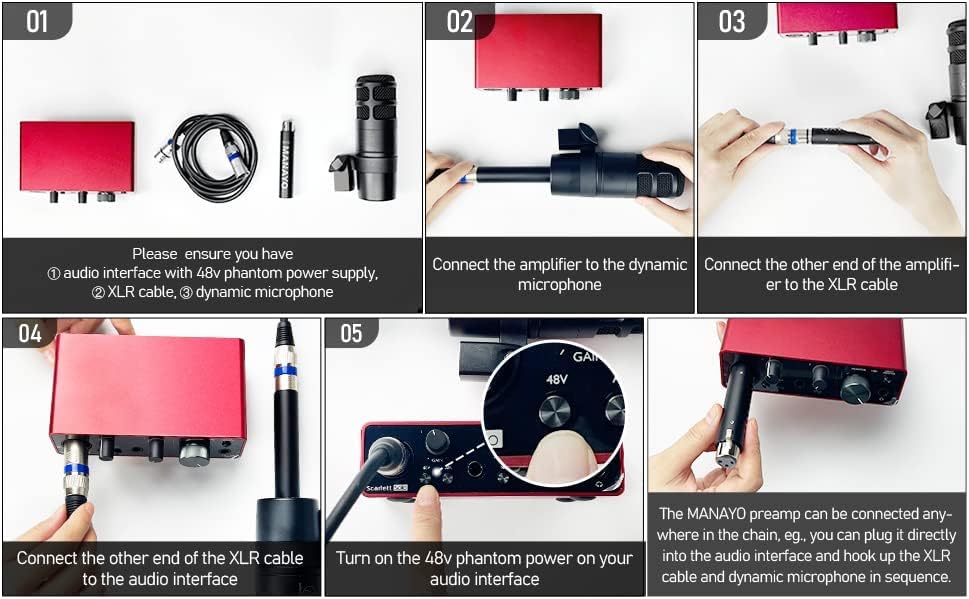 01

MANAYO

Please ensure you have
① audio interface with 48v phantom power supply,
② XLR cable, ③ dynamic microphone

02

Connect the amplifier to the dynamic microphone

03

Connect the other end of the amplifier to the XLR cable

04

Connect the other end of the XLR cable to the audio interface

05

GAIN
48V

Scarlett

Turn on the 48v phantom power on your audio interface

The MANAYO preamp can be connected anywhere in the chain, eg., you can plug it directly into the audio interface and hook up the XLR cable and dynamic microphone in sequence.