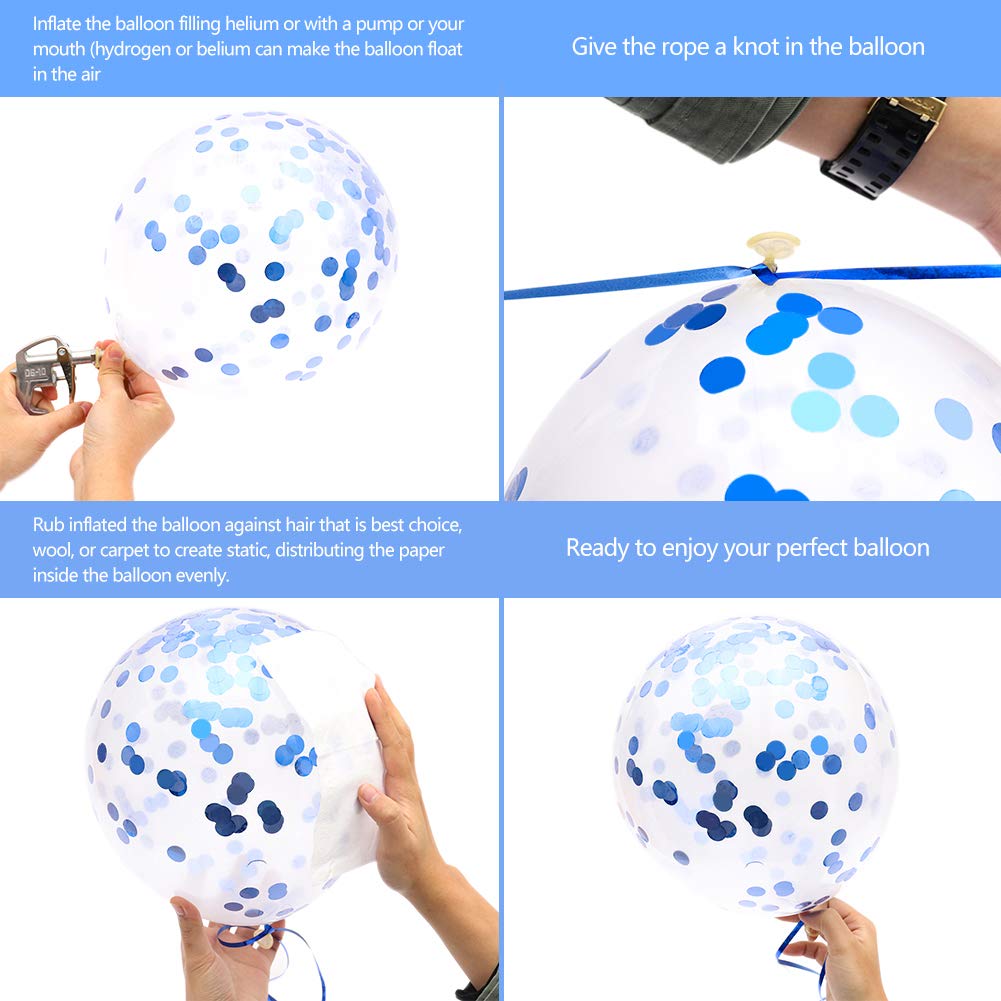 Inflate the balloon filling helium or with a pump or your mouth (hydrogen or belium can make the balloon float in the air

Give the rope a knot in the balloon

Rub inflated the balloon against hair that is best choice, wool, or carpet to create static, distributing the paper inside the balloon evenly.

Ready to enjoy your perfect balloon