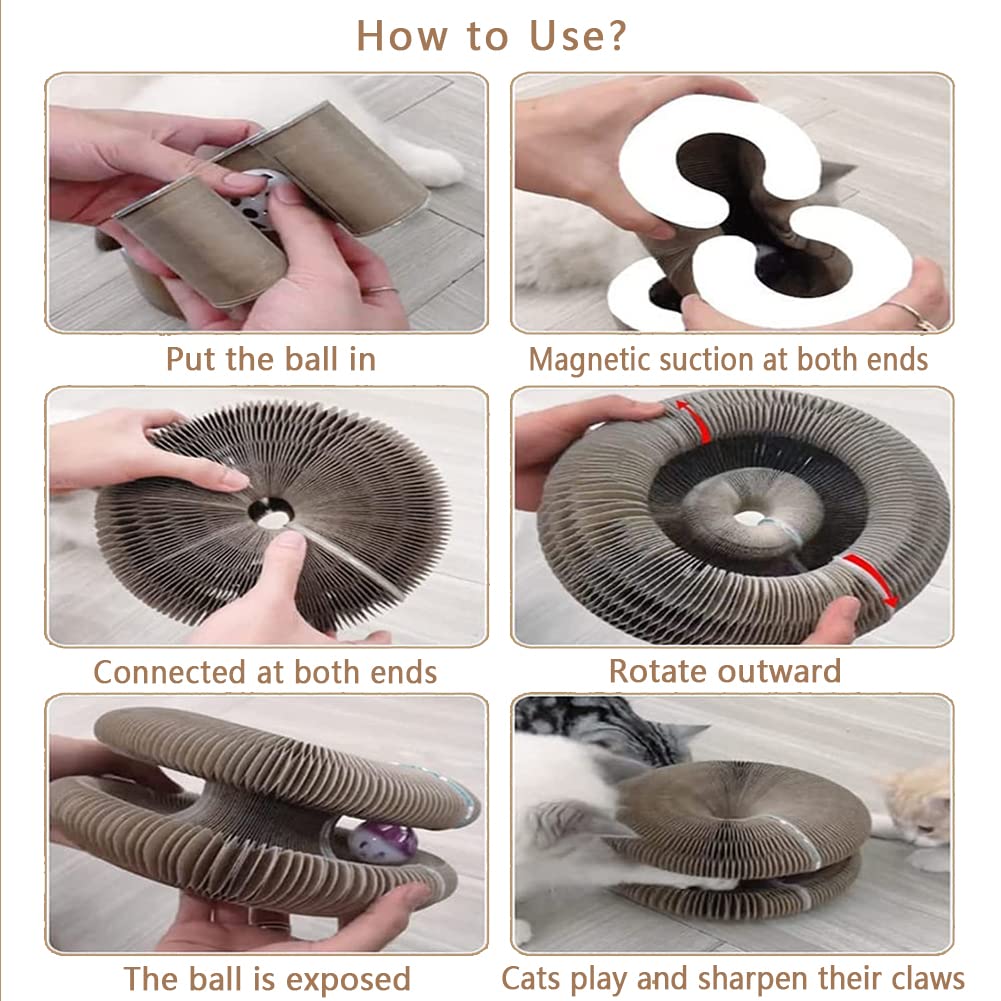 How to Use?

Put the ball in

Magnetic suction at both ends

Connected at both ends

Rotate outward

The ball is exposed

Cats play and sharpen their claws