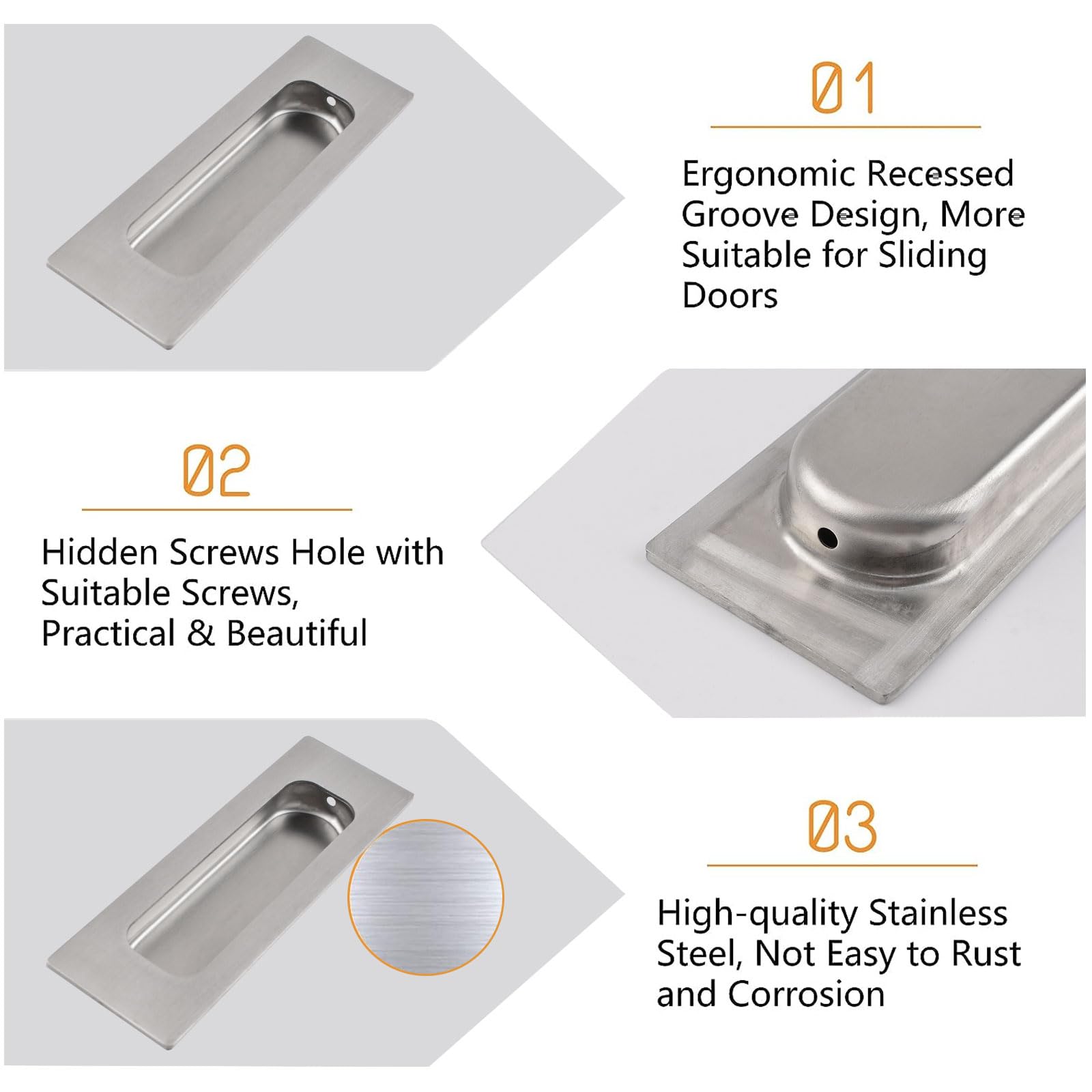 01

Ergonomic Recessed Groove Design, More Suitable for Sliding Doors

02

Hidden Screws Hole with Suitable Screws, Practical & Beautiful

03

High-quality Stainless Steel, Not Easy to Rust and Corrosion