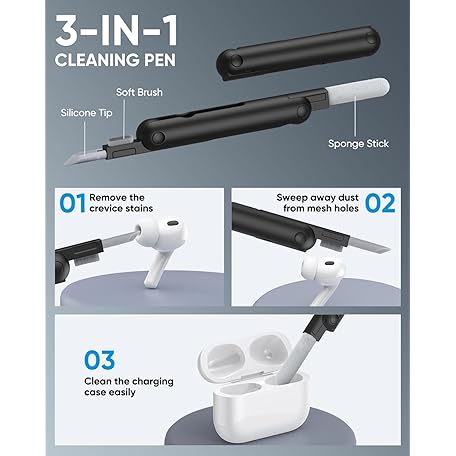 3-IN-1
CLEANING PEN

Soft Brush

Silicone Tip

Sponge Stick

01 Remove the crevice stains

Sweep away dust from mesh holes 02

03
Clean the charging case easily