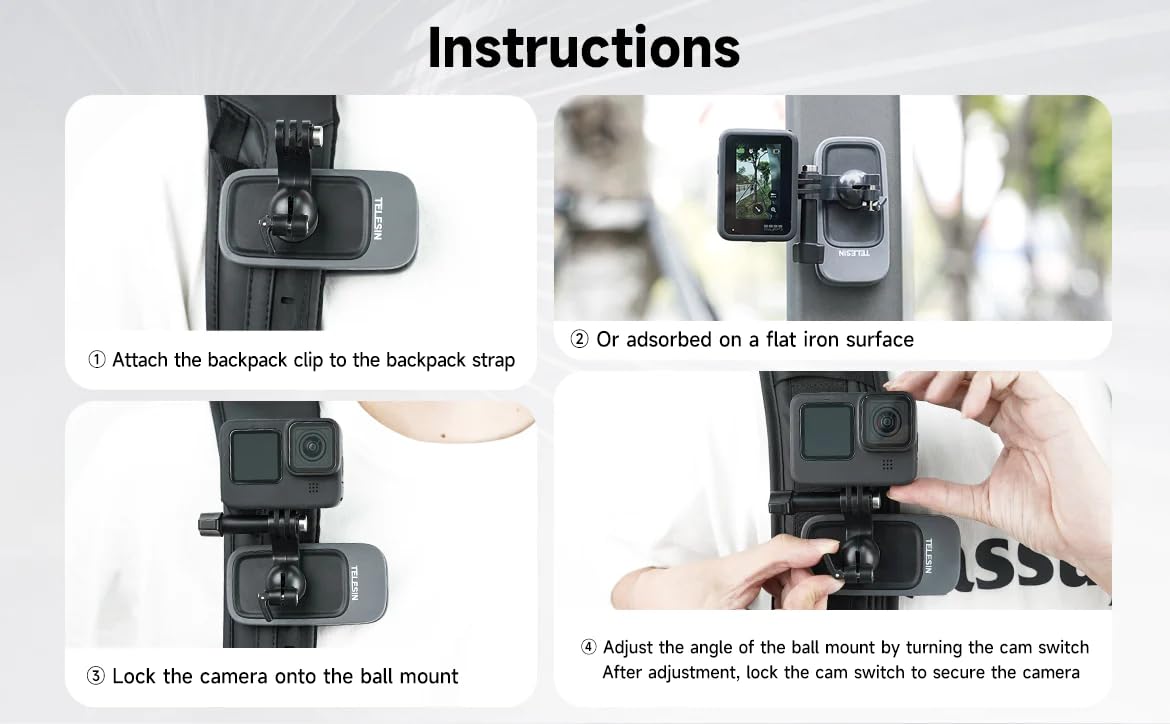 Instructions

TELESIN

① Attach the backpack clip to the backpack strap

TELESIN

② Or adsorbed on a flat iron surface

TELESIN

③ Lock the camera onto the ball mount

TELESIN

④ Adjust the angle of the ball mount by turning the cam switch
After adjustment, lock the cam switch to secure the camera