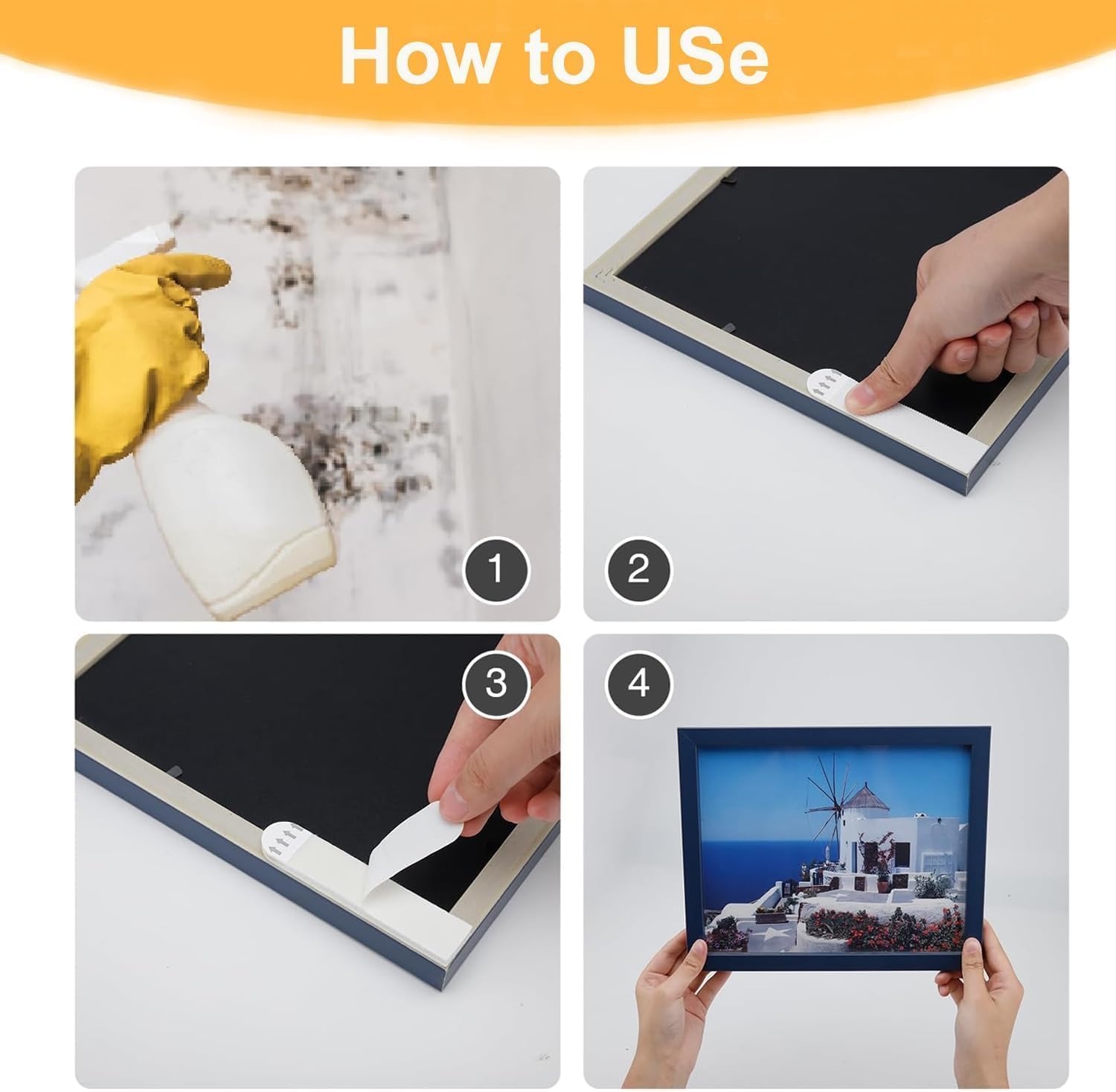 How to USe

1

2

3

4