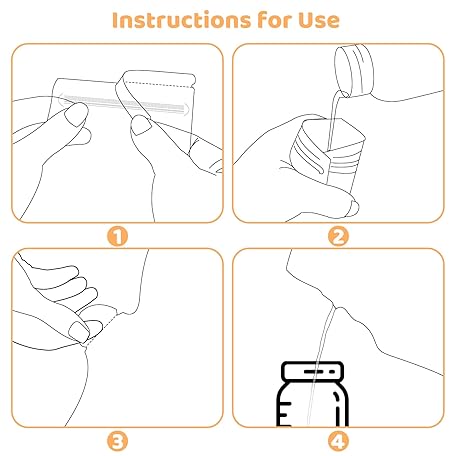 Instructions for Use

1

2

3

4