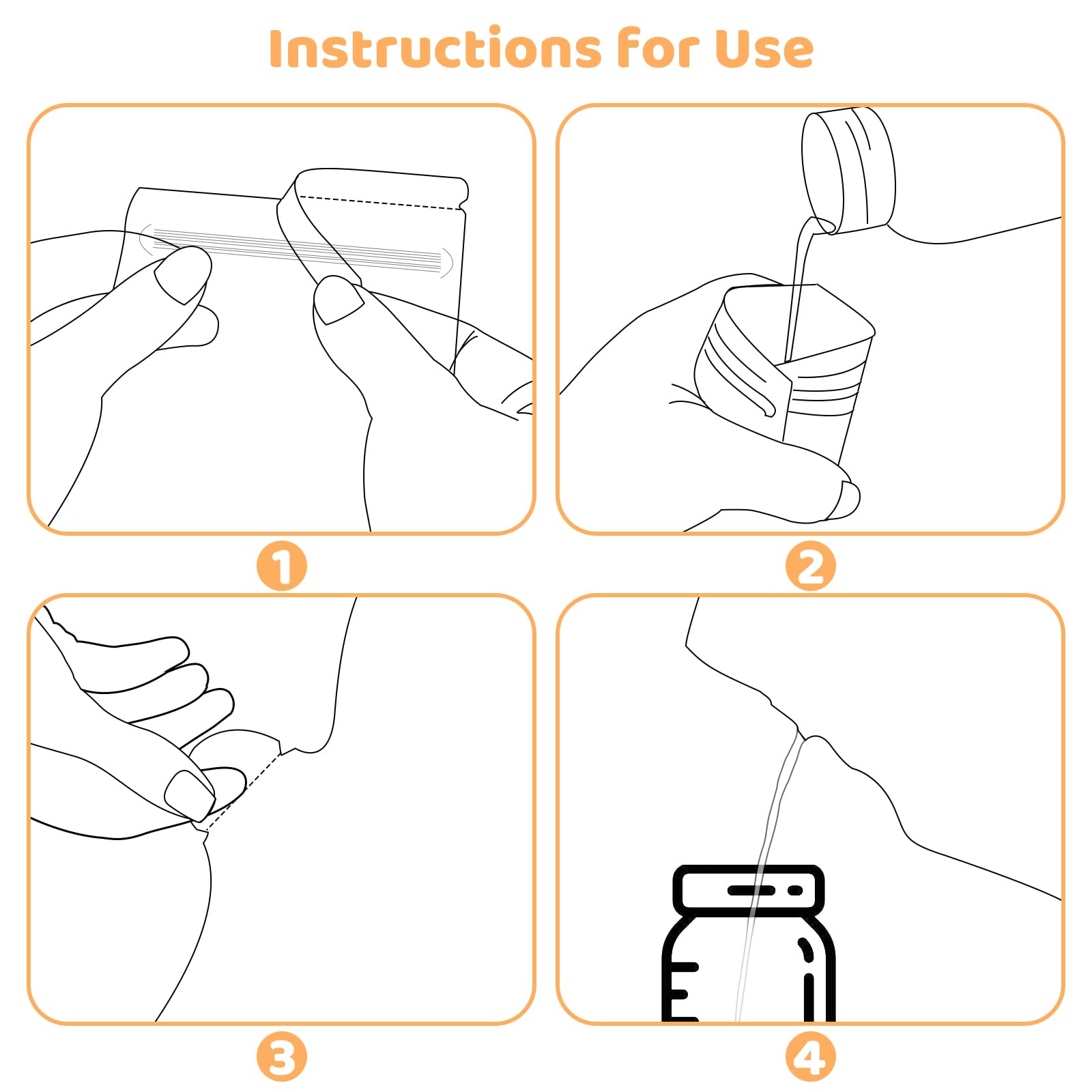 Instructions for Use

1

2

3

4