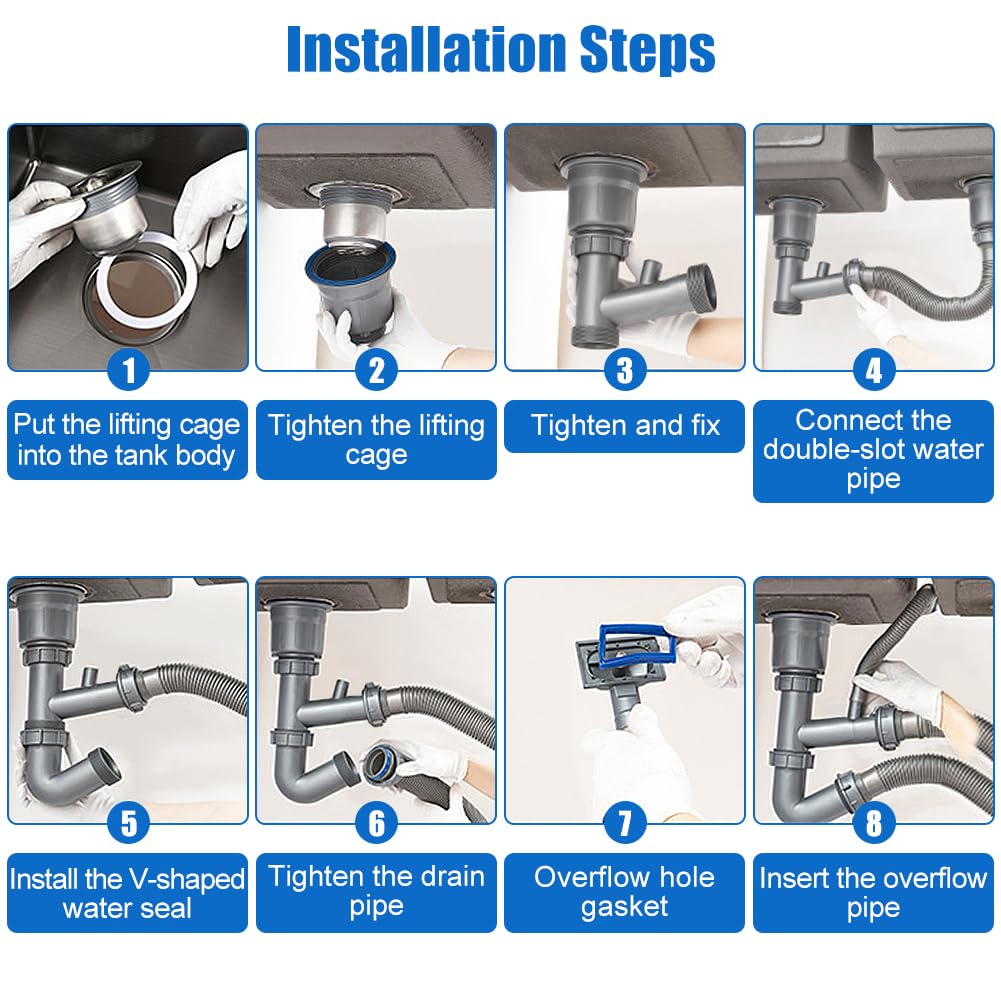 Installation Steps

1
Put the lifting cage into the tank body

2
Tighten the lifting cage

3
Tighten and fix

4
Connect the double-slot water pipe

5
Install the V-shaped water seal

6
Tighten the drain pipe

7
Overflow hole gasket

8
Insert the overflow pipe