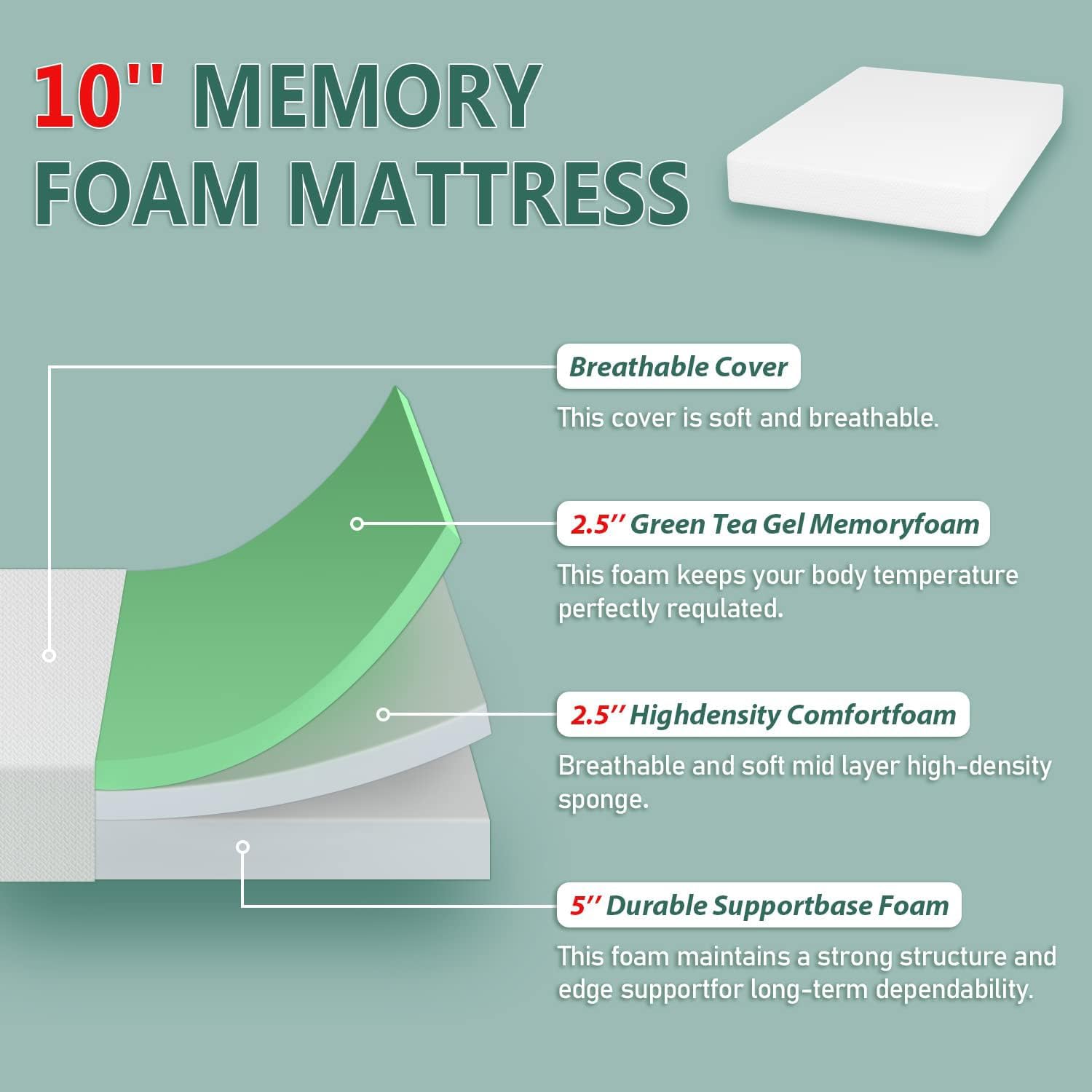 10'' MEMORY FOAM MATTRESS

Breathable Cover

This cover is soft and breathable.

2.5'' Green Tea Gel Memoryfoam

This foam keeps your body temperature perfectly requlated.

2.5'' Highdensity Comfortfoam

Breathable and soft mid layer high-density sponge.

5'' Durable Supportbase Foam

This foam maintains a strong structure and edge supportfor long-term dependability.