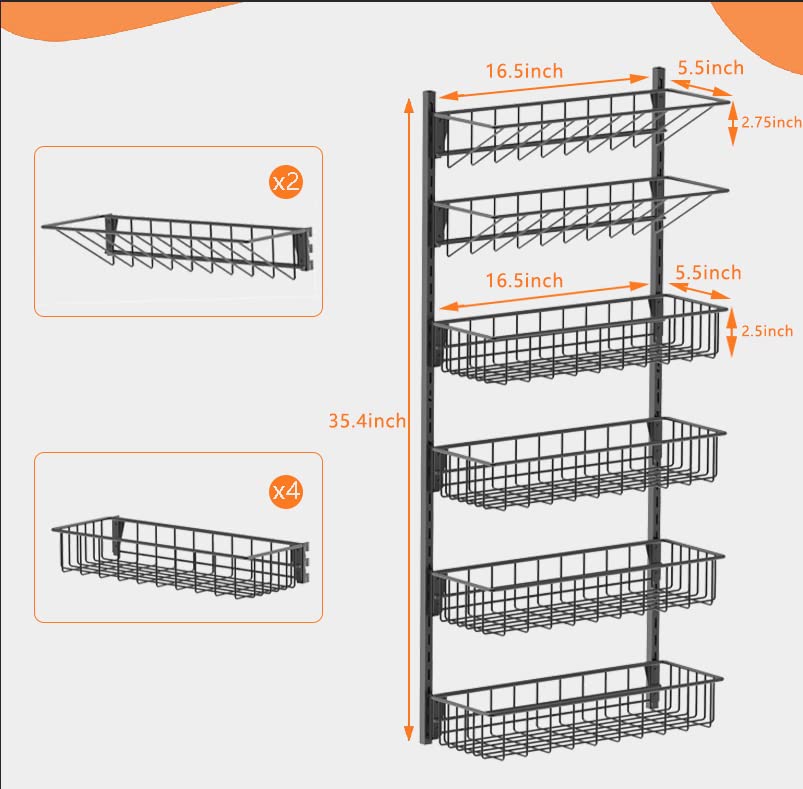 x2

x4

16.5inch
5.5inch
2.75inch
16.5inch
5.5inch
2.5inch
35.4inch