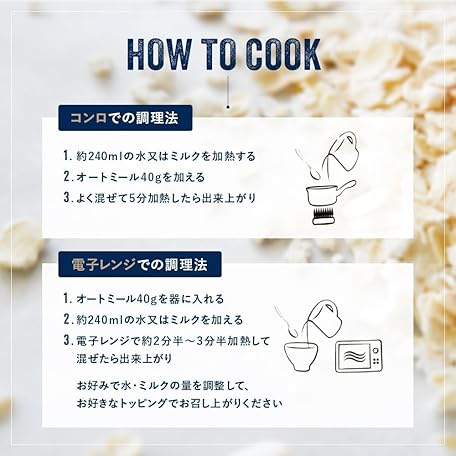 HOW TO COOK

コンロでの調理法

1. 約240mlの水又はミルクを加熱する
2. オートミール40gを加える
3. よく混ぜて5分加熱したら出来上がり

電子レンジでの調理法

1. オートミール40gを器に入れる
2. 約240mlの水又はミルクを加える
3. 電子レンジで約2分半～3分半加熱して混ぜたら出来上がり

お好みで水・ミルクの量を調整して、お好きなトッピングでお召し上がりください