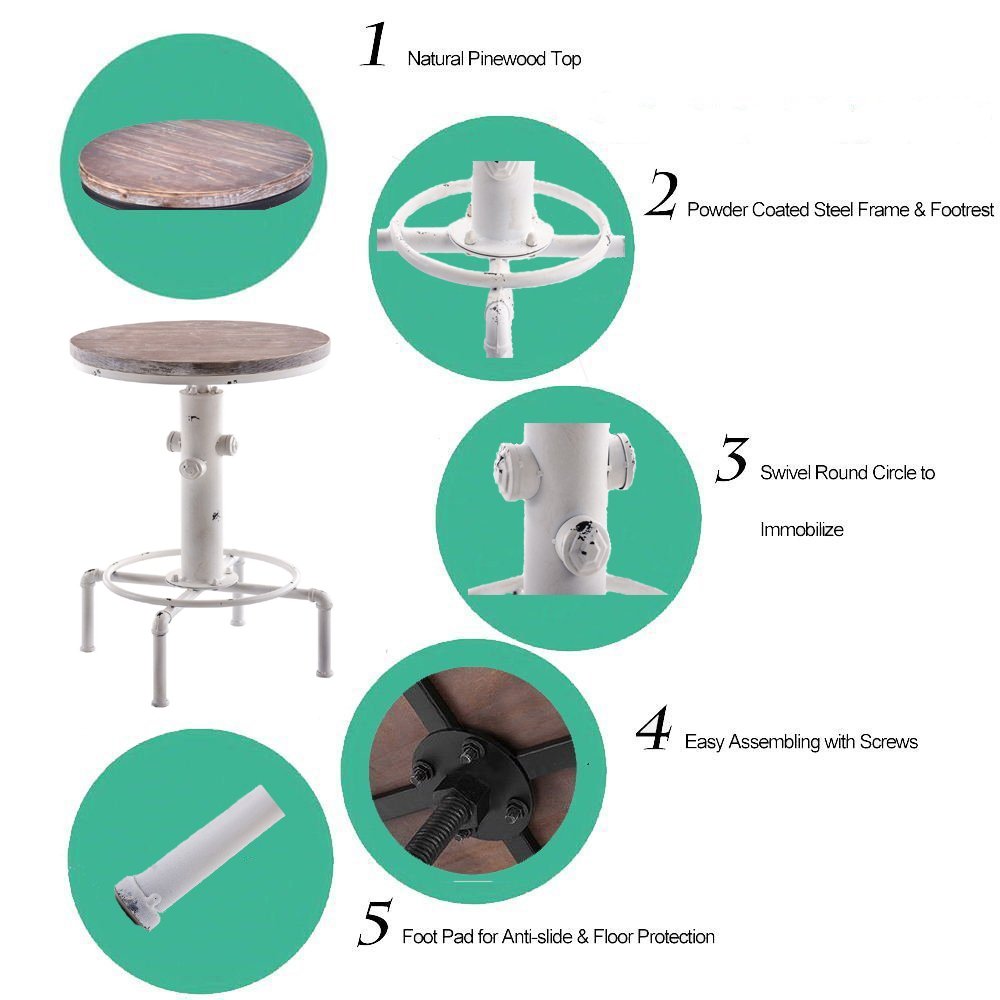 1 Natural Pinewood Top

2 Powder Coated Steel Frame & Footrest

3 Swivel Round Circle to

Immobilize

4 Easy Assembling with Screws

5 Foot Pad for Anti-slide & Floor Protection