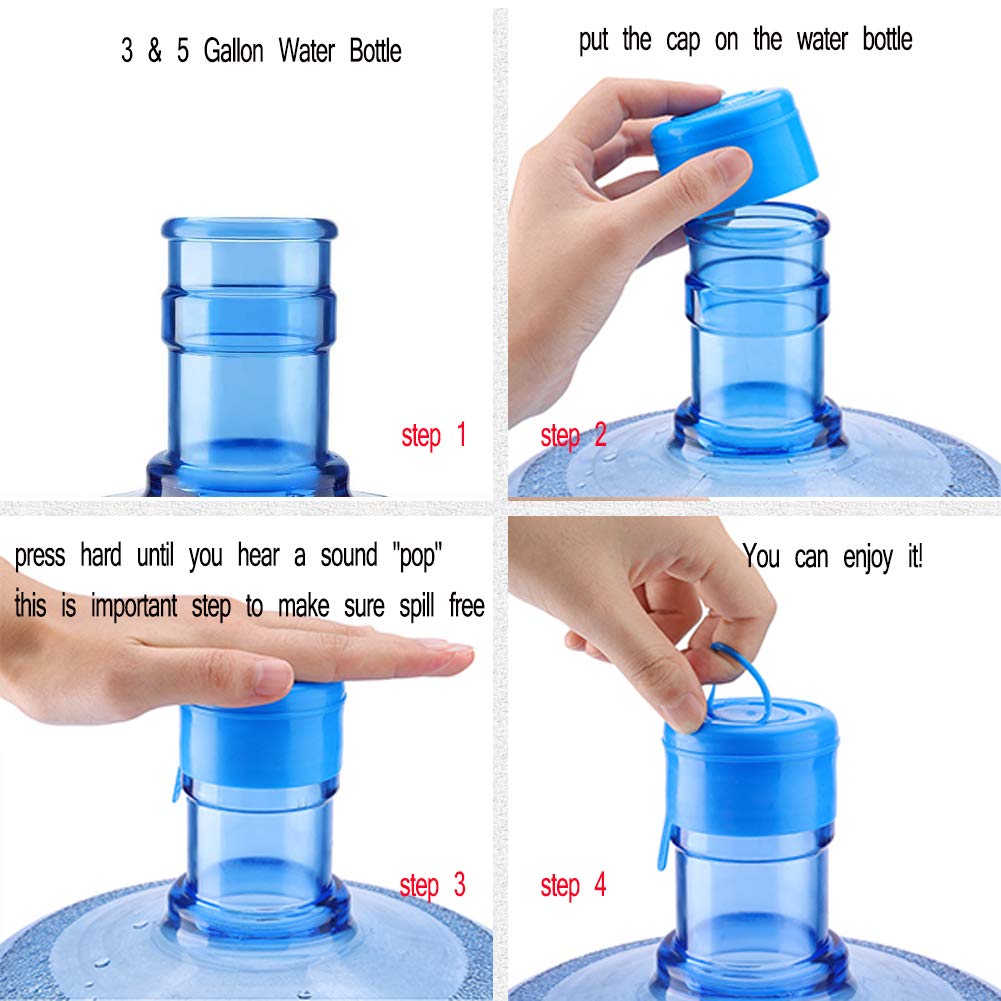 3 & 5 Gallon Water Bottle

step 1

put the cap on the water bottle

step 2

press hard until you hear a sound "pop" this is important step to make sure spill free

step 3

You can enjoy it!

step 4