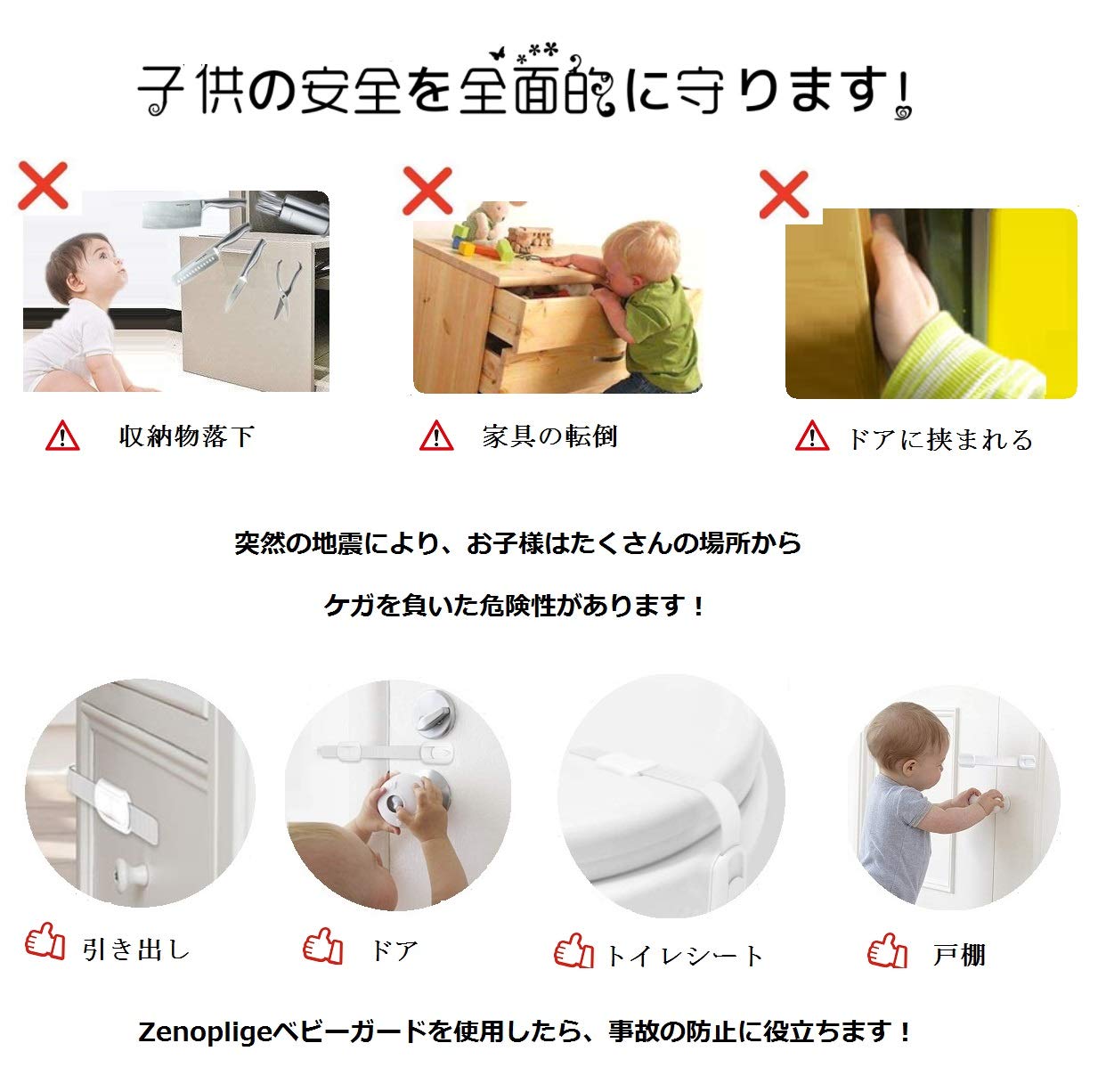 子供の安全を全面的に守ります！

収納物落下

家具の転倒

ドアに挟まれる

突然の地震により、お子様はたくさんの場所から

ケガを負いた危険性があります！

引き出し

ドア

トイレシート

戸棚

Zenopligeベビーガードを使用したら、事故の防止に役立ちます！