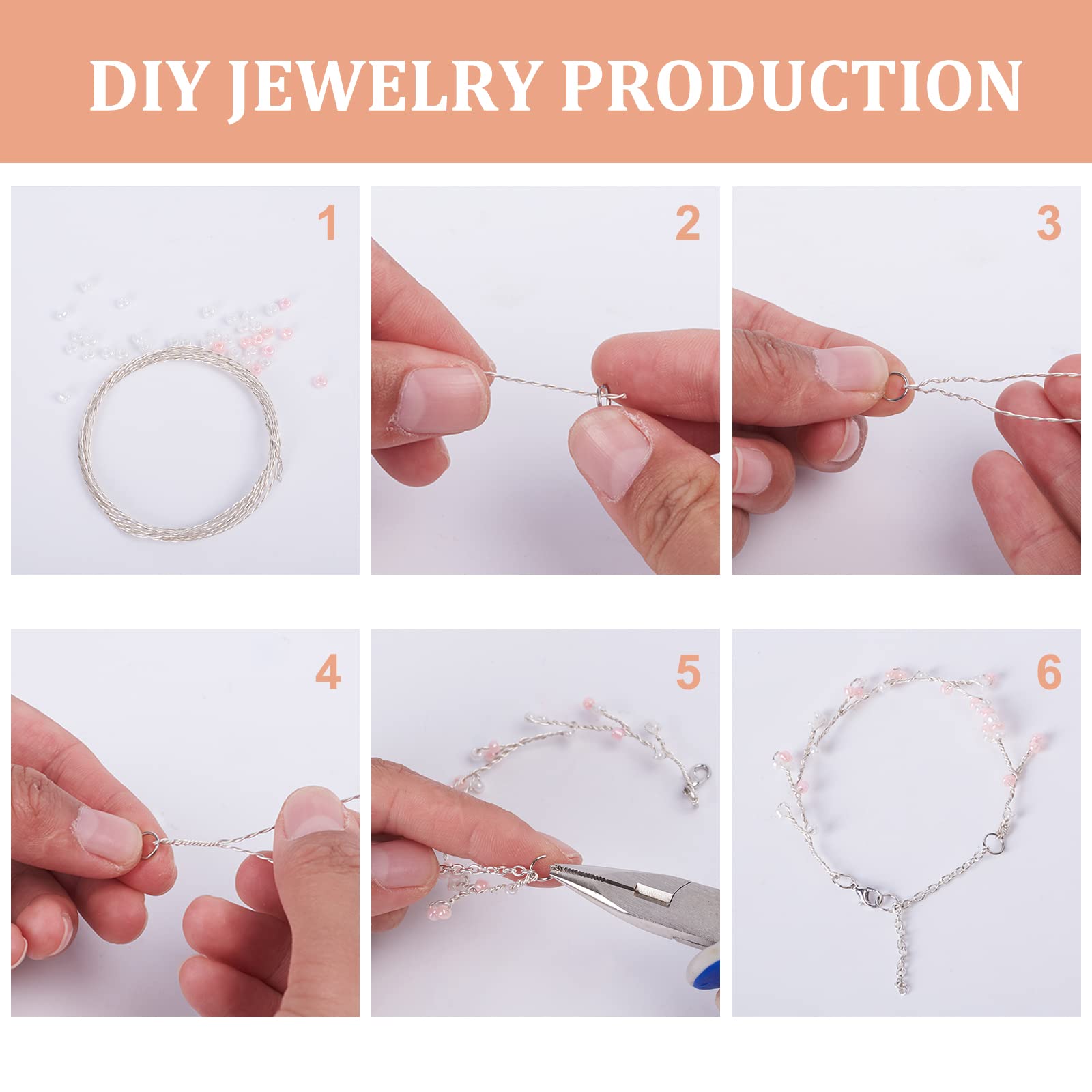 DIY JEWELRY PRODUCTION

1

2

3

4

5

6