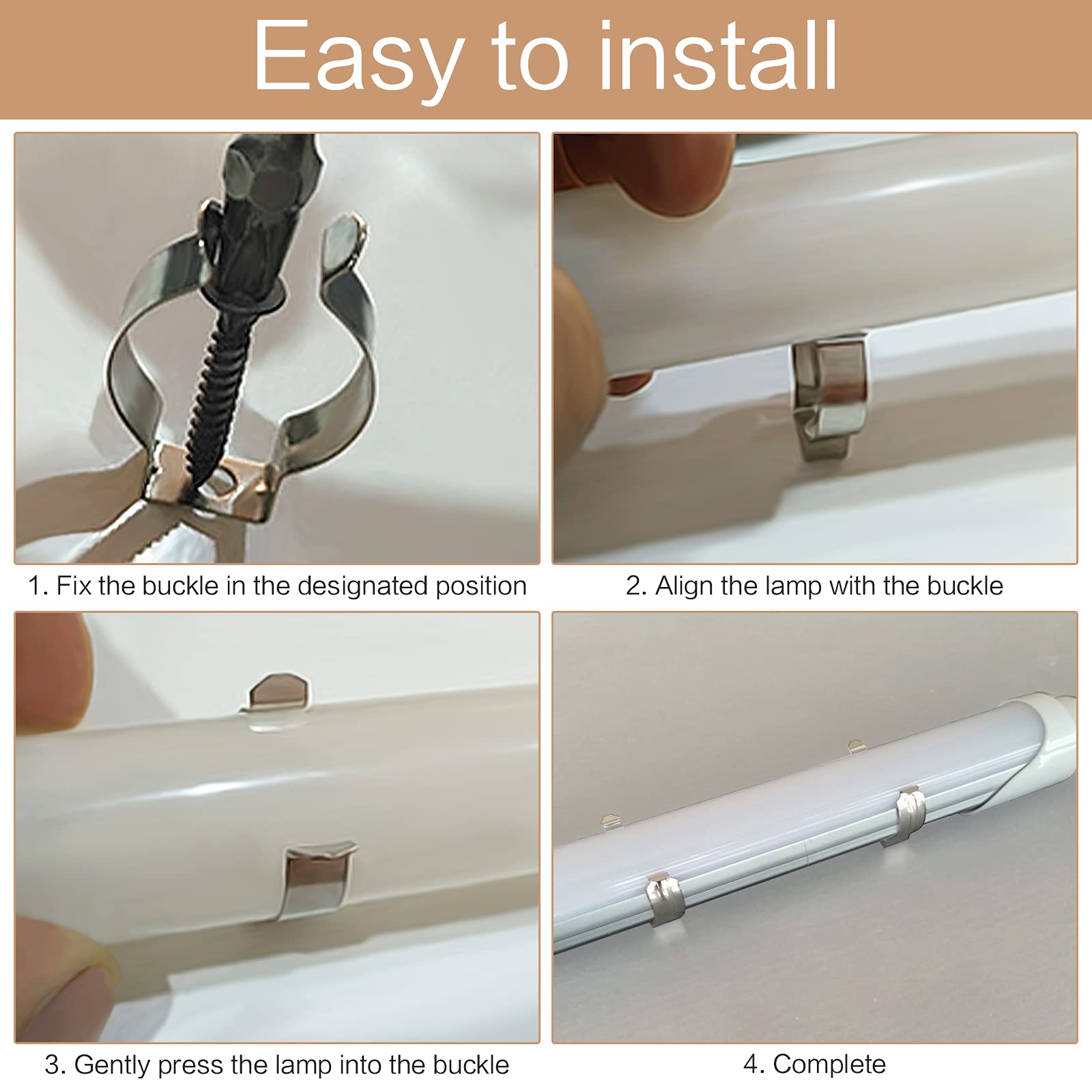 Easy to install

1. Fix the buckle in the designated position

2. Align the lamp with the buckle

3. Gently press the lamp into the buckle

4. Complete