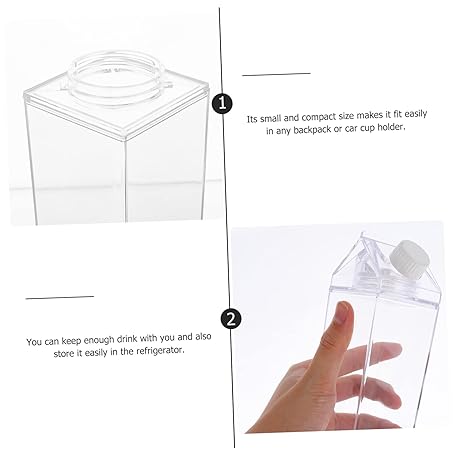 1

Its small and compact size makes it fit easily in any backpack or car cup holder.

2

You can keep enough drink with you and also store it easily in the refrigerator.